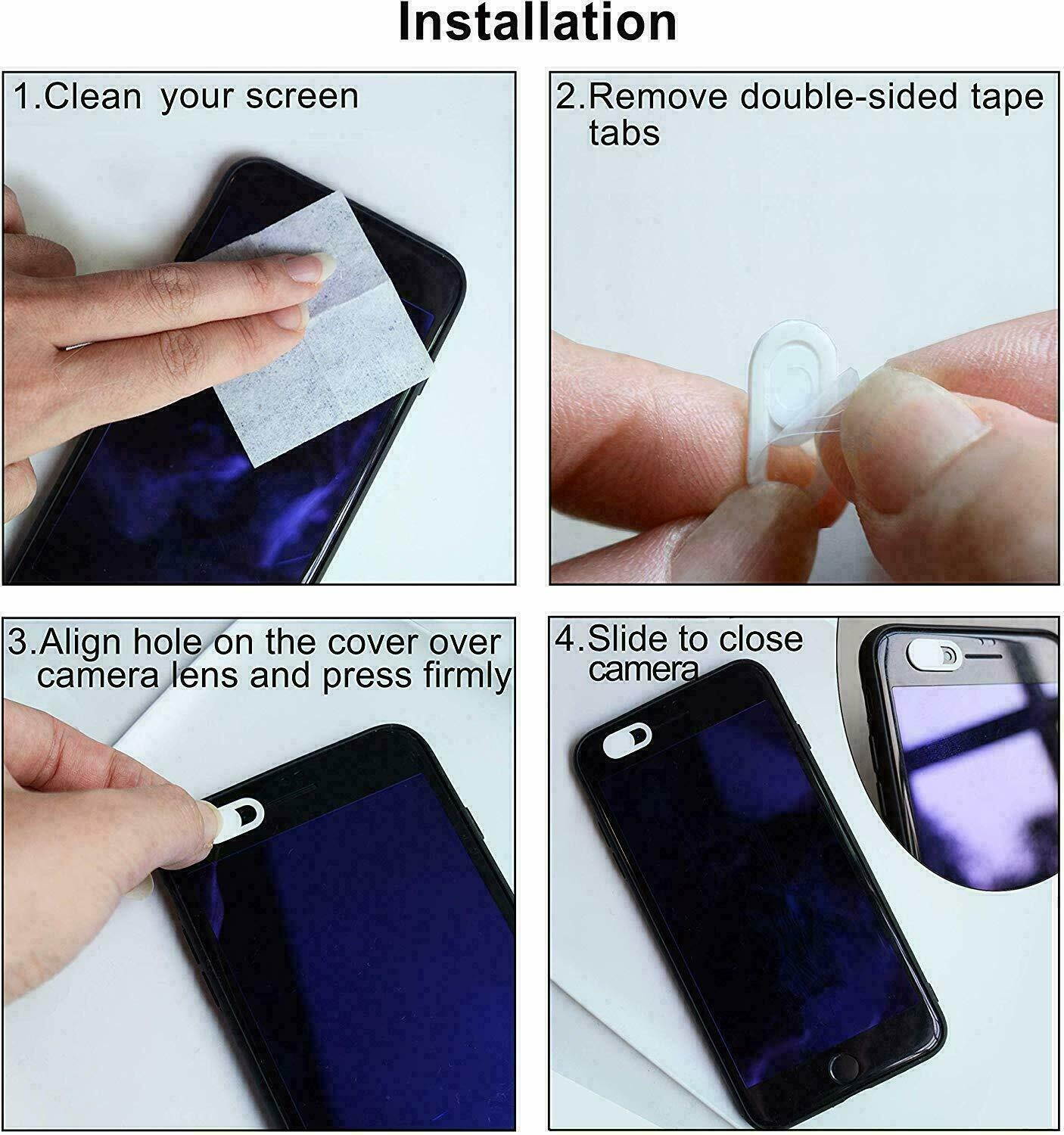 Installation

1.Clean your screen

2.Remove double-sided tape tabs

3.Align hole on the cover over camera lens and press firmly

4.Slide to close camera