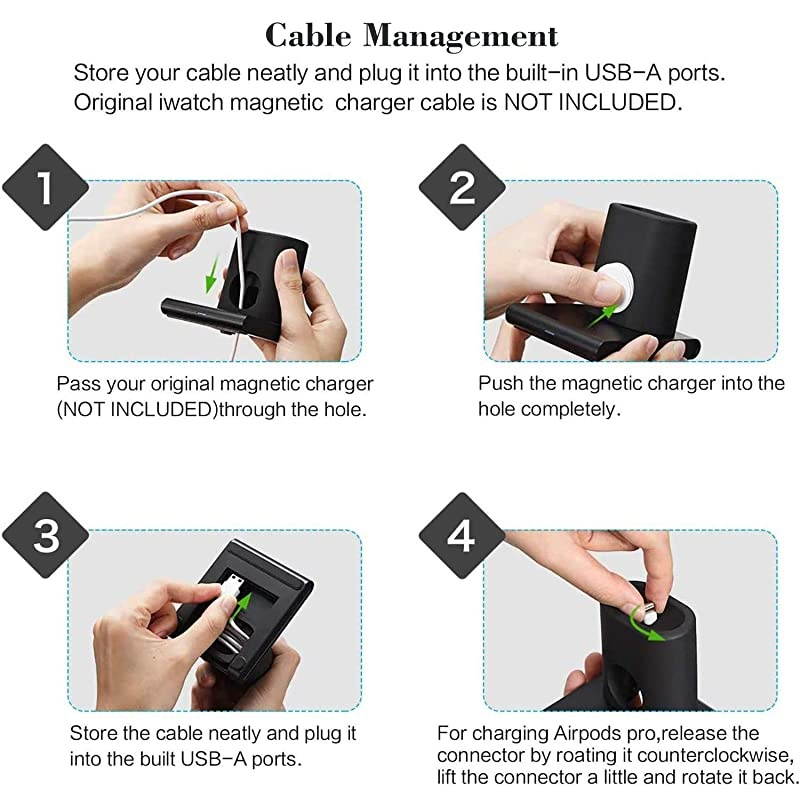 Cable Management

Store your cable neatly and plug it into the built-in USB-A ports. Original iwatch magnetic  charger cable is NOT INCLUDED.

1

Pass your original magnetic charger (NOT INCLUDED)through the hole.

2

Push the magnetic charger into the hole completely.

3

Store the cable neatly and plug it into the built USB-A ports.

4

For charging Airpods pro,release the connector by roating it counterclockwise, lift the connector a little and rotate it back.