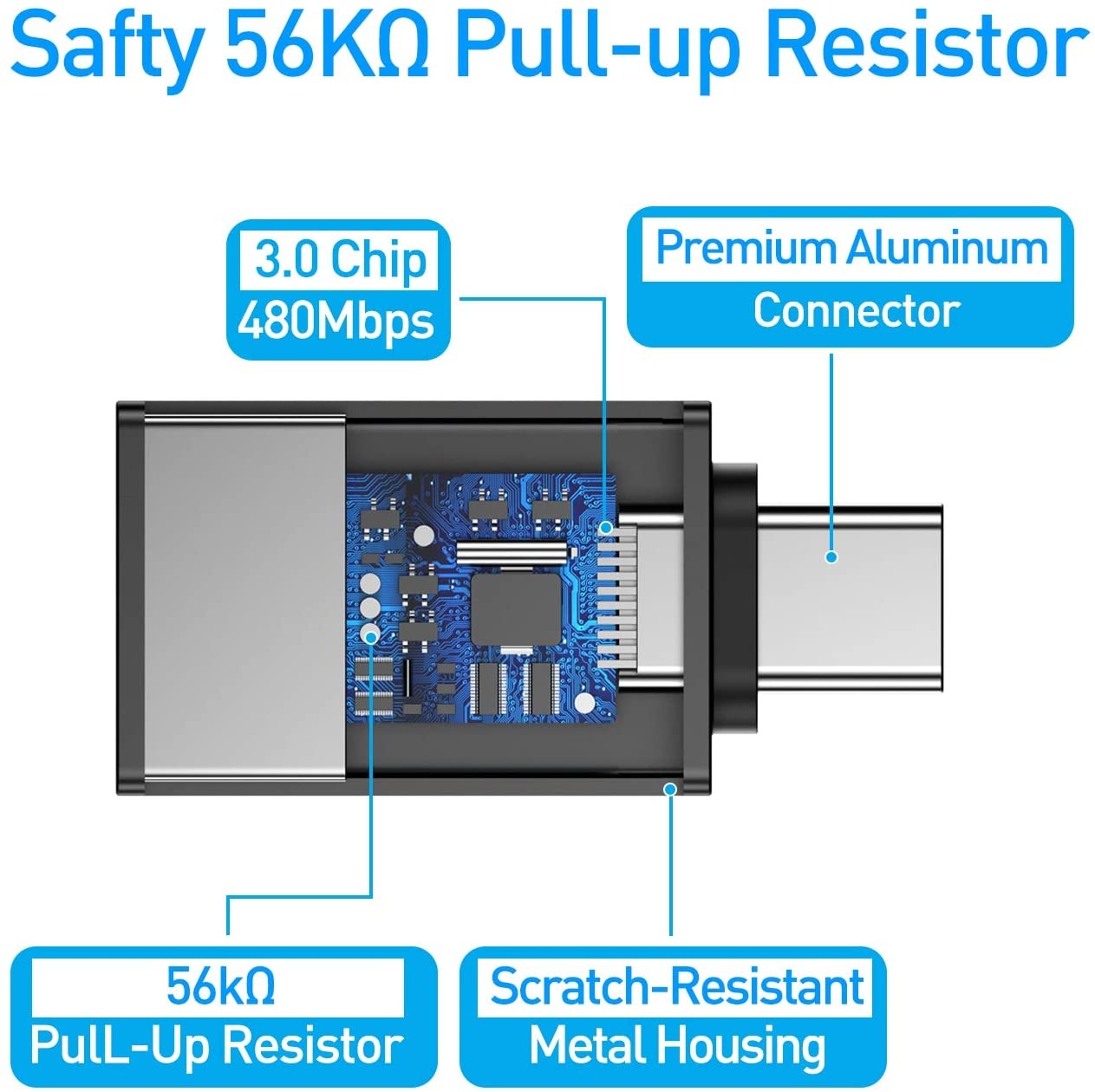 Safty 56KΩ Pull-up Resistor

3.0 Chip
480Mbps

Premium Aluminum
Connector

56kΩ
PulL-Up Resistor

Scratch-Resistant
Metal Housing