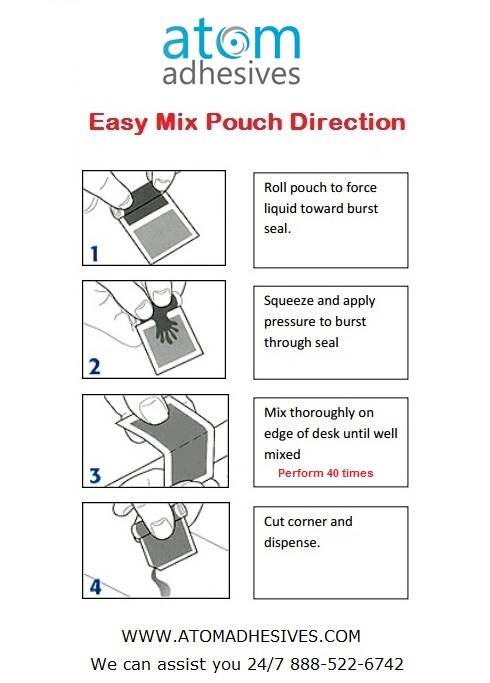 atom
adhesives

Easy Mix Pouch Direction

1

Roll pouch to force liquid toward burst seal.

2

Squeeze and apply pressure to burst through seal

3

Mix thoroughly on edge of desk until well mixed

Perform 40 times

4

Cut corner and dispense.

WWW.ATOMADHESIVES.COM
We can assist you 24/7 888-522-6742