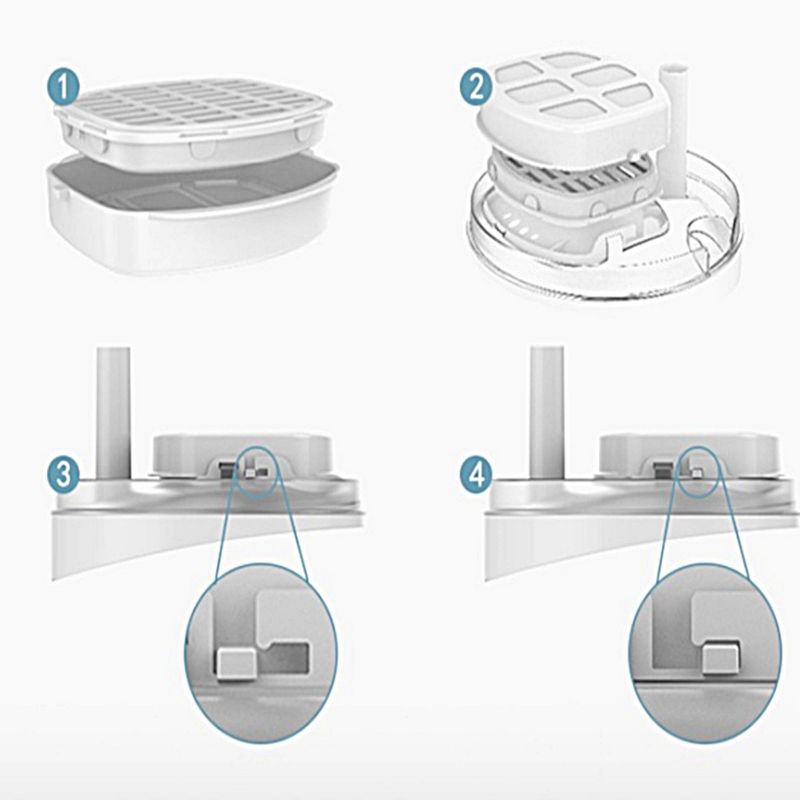 1
2
3
4