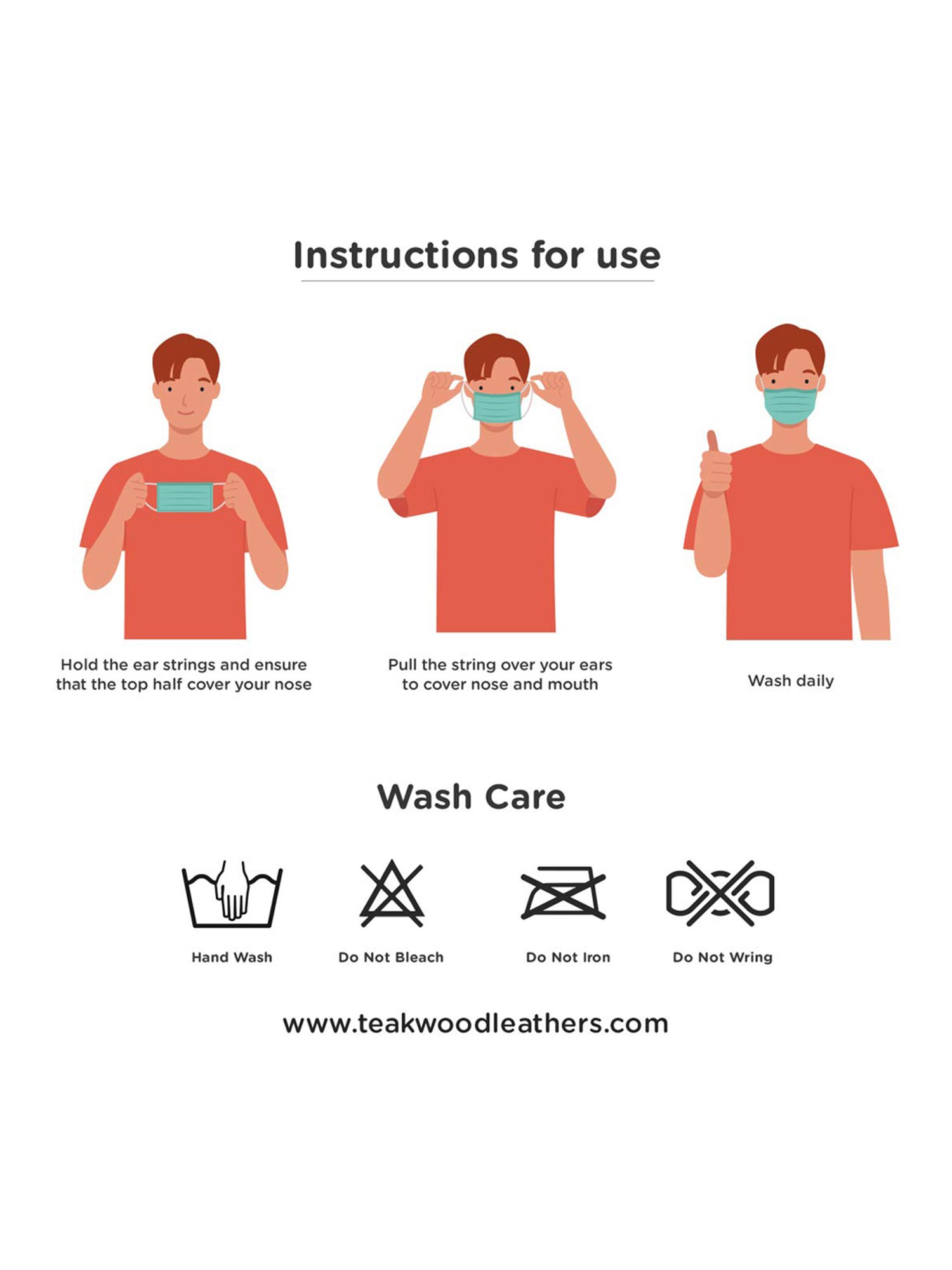 Instructions for use

Hold the ear strings and ensure that the top half cover your nose

Pull the string over your ears to cover nose and mouth

Wash daily

Wash Care

Hand Wash

Do Not Bleach

Do Not Iron

Do Not Wring

www.teakwoodleathers.com