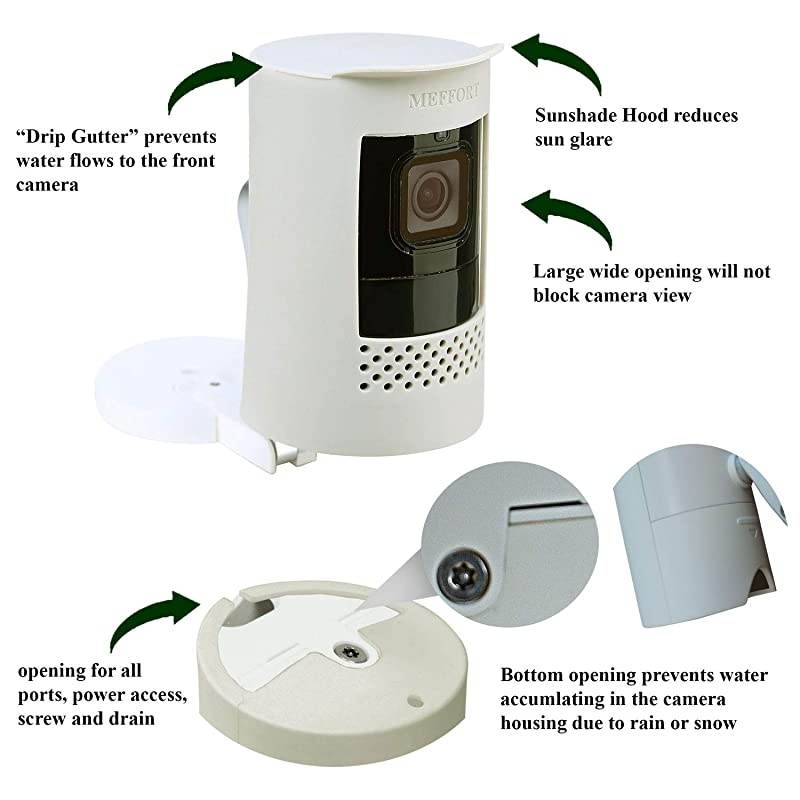 “Drip Gutter” prevents water flows to the front camera

MEFFORT

Sunshade Hood reduces sun glare

Large wide opening will not block camera view

opening for all ports, power access, screw and drain

Bottom opening prevents water accumlating in the camera housing due to rain or snow