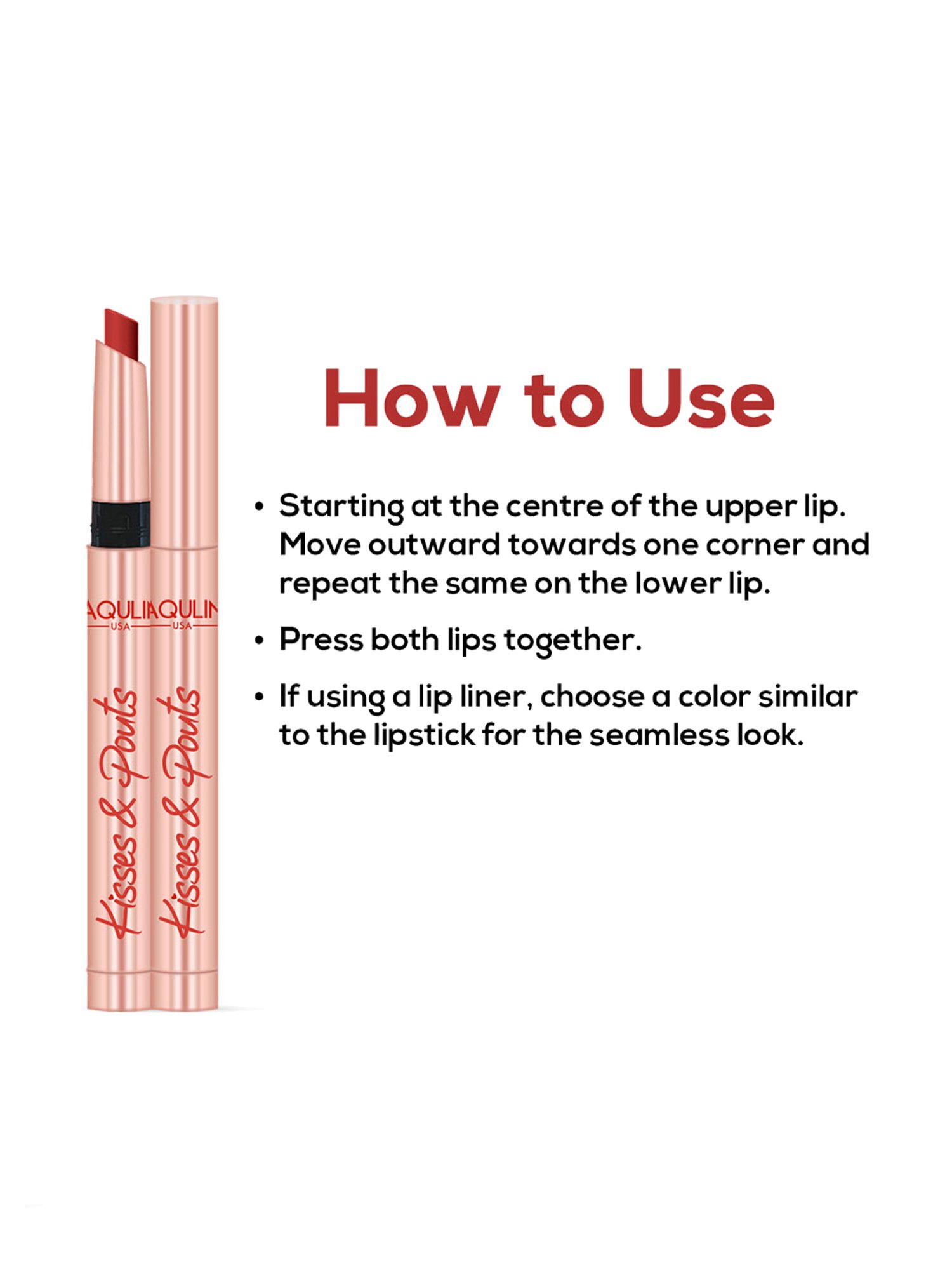 AQULI
USA

Kisses & Pouts

AQULIN
USA

Kisses & Pouts

How to Use

• Starting at the centre of the upper lip. Move outward towards one corner and repeat the same on the lower lip.

• Press both lips together.

• If using a lip liner, choose a color similar to the lipstick for the seamless look.