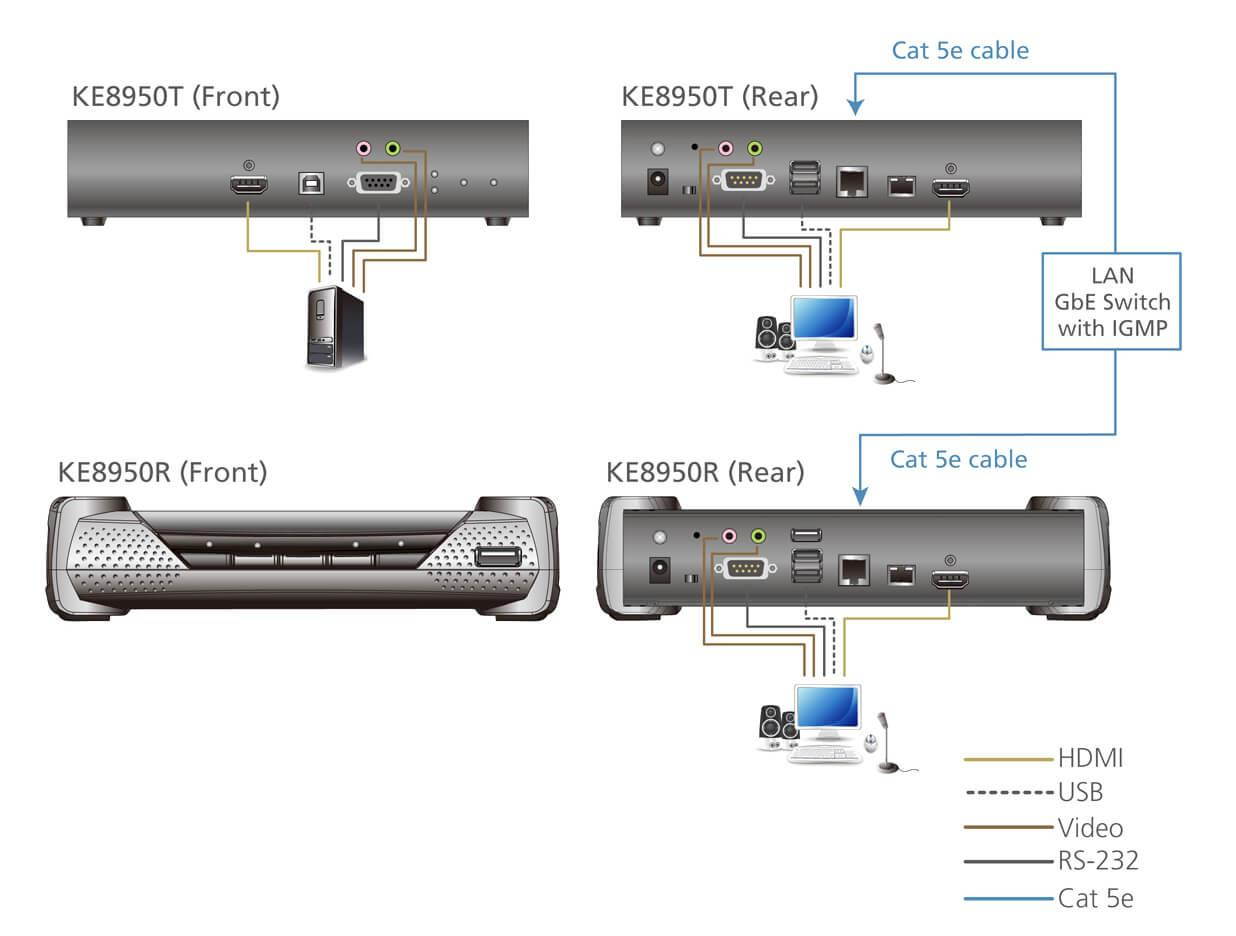 KE8950T (Front)

KE8950T (Rear)

Cat 5e cable

LAN
GbE Switch
with IGMP

KE8950R (Front)

KE8950R (Rear)

Cat 5e cable

HDMI
USB
Video
RS-232
Cat 5e