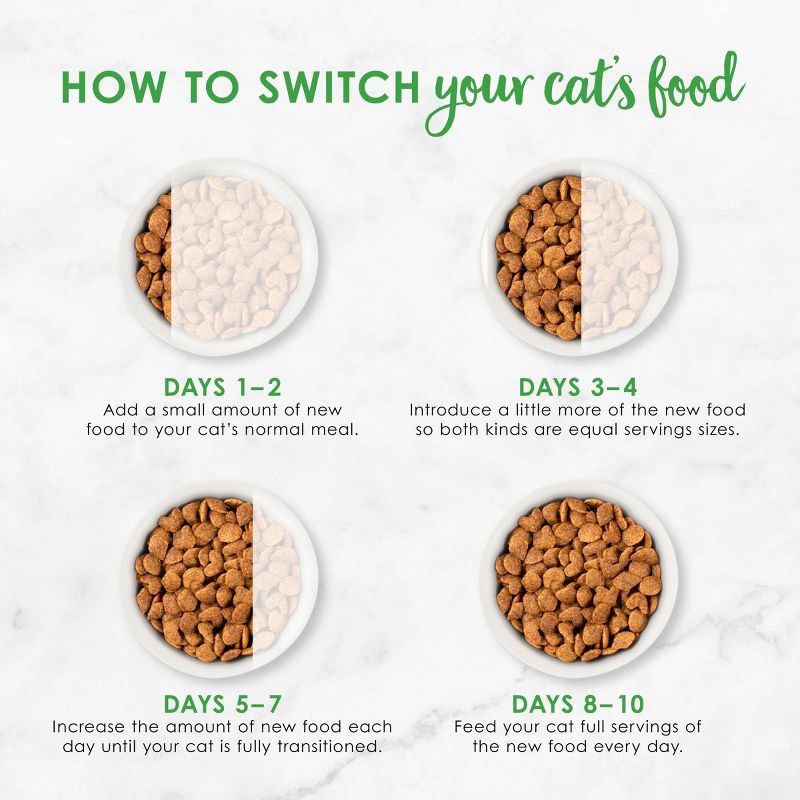 HOW TO SWITCH your cat's food

DAYS 1–2
Add a small amount of new food to your cat's normal meal.

DAYS 3–4
Introduce a little more of the new food so both kinds are equal servings sizes.

DAYS 5–7
Increase the amount of new food each day until your cat is fully transitioned.

DAYS 8–10
Feed your cat full servings of the new food every day.