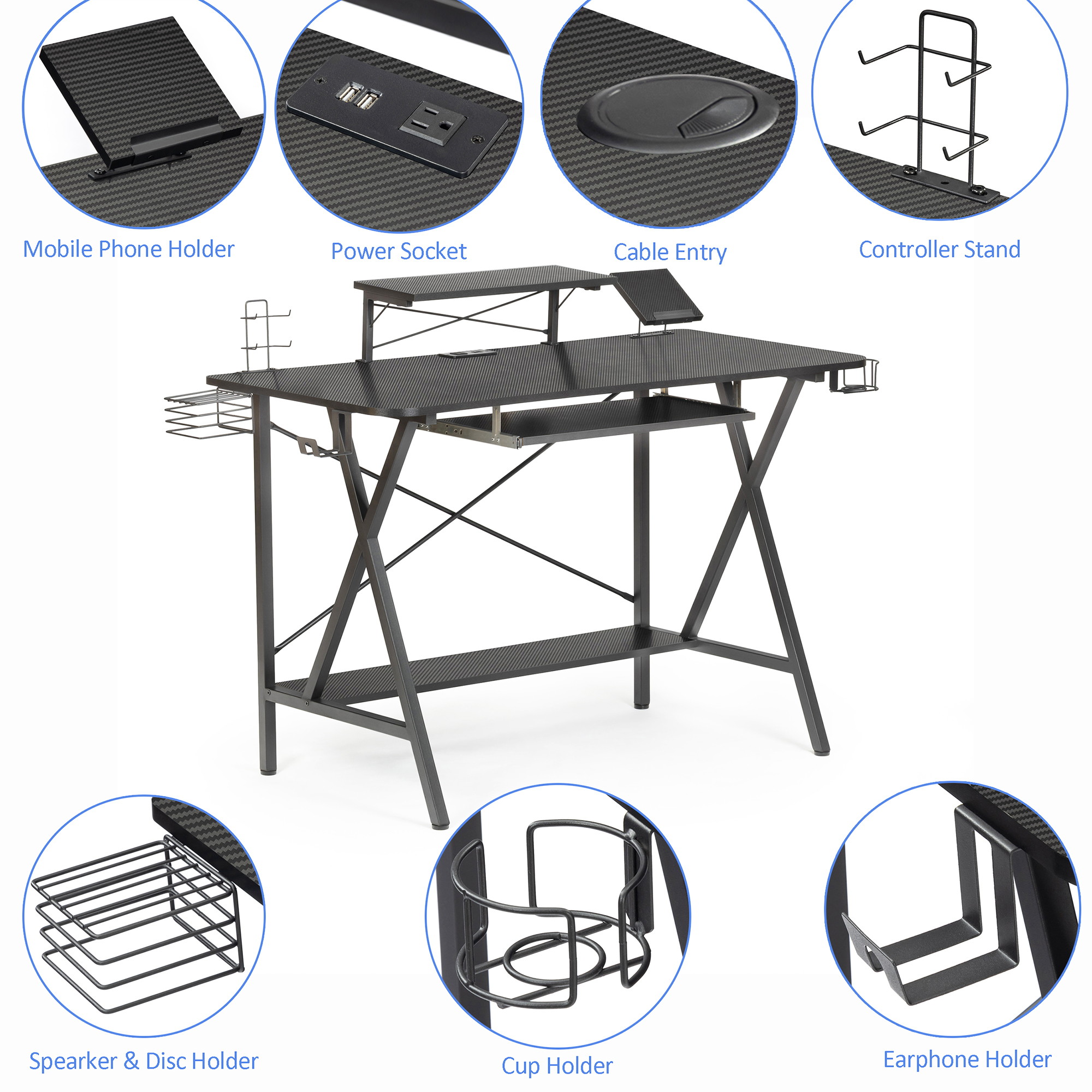 Mobile Phone Holder

Power Socket

Cable Entry

Controller Stand

Spearker & Disc Holder

Cup Holder

Earphone Holder