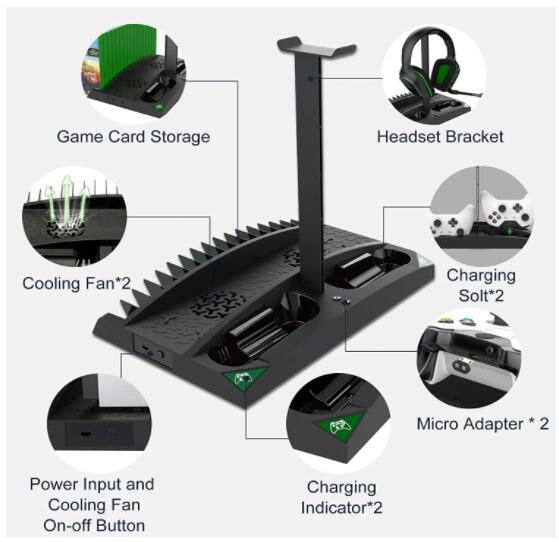 Game Card Storage

Headset Bracket

Cooling Fan*2

Charging Solt*2

Micro Adapter * 2

Power Input and Cooling Fan On-off Button

Charging Indicator*2