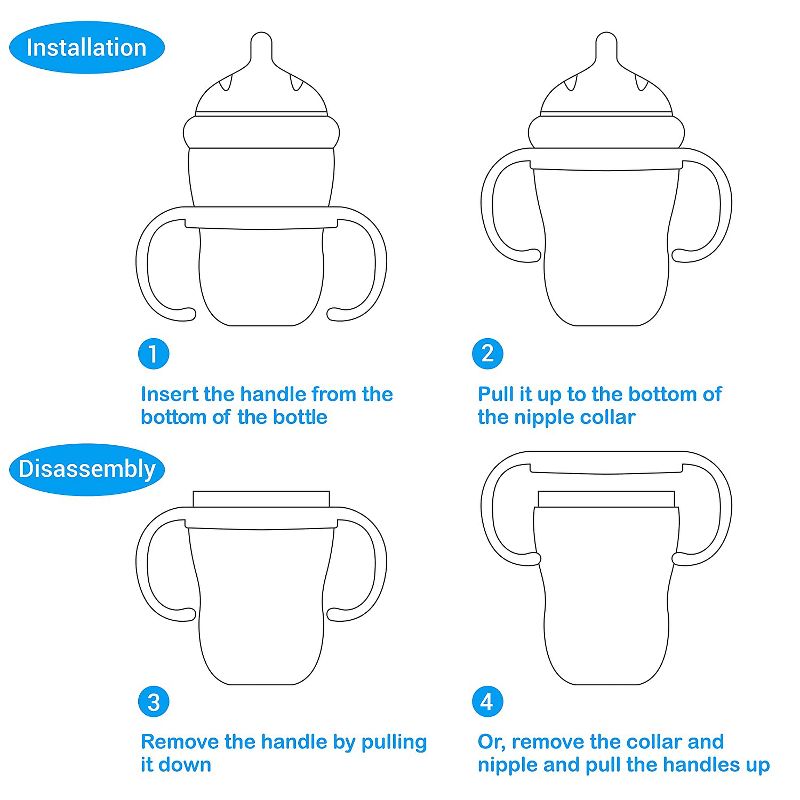 Installation

1

Insert the handle from the bottom of the bottle

2

Pull it up to the bottom of the nipple collar

Disassembly

3

Remove the handle by pulling it down

4

Or, remove the collar and nipple and pull the handles up