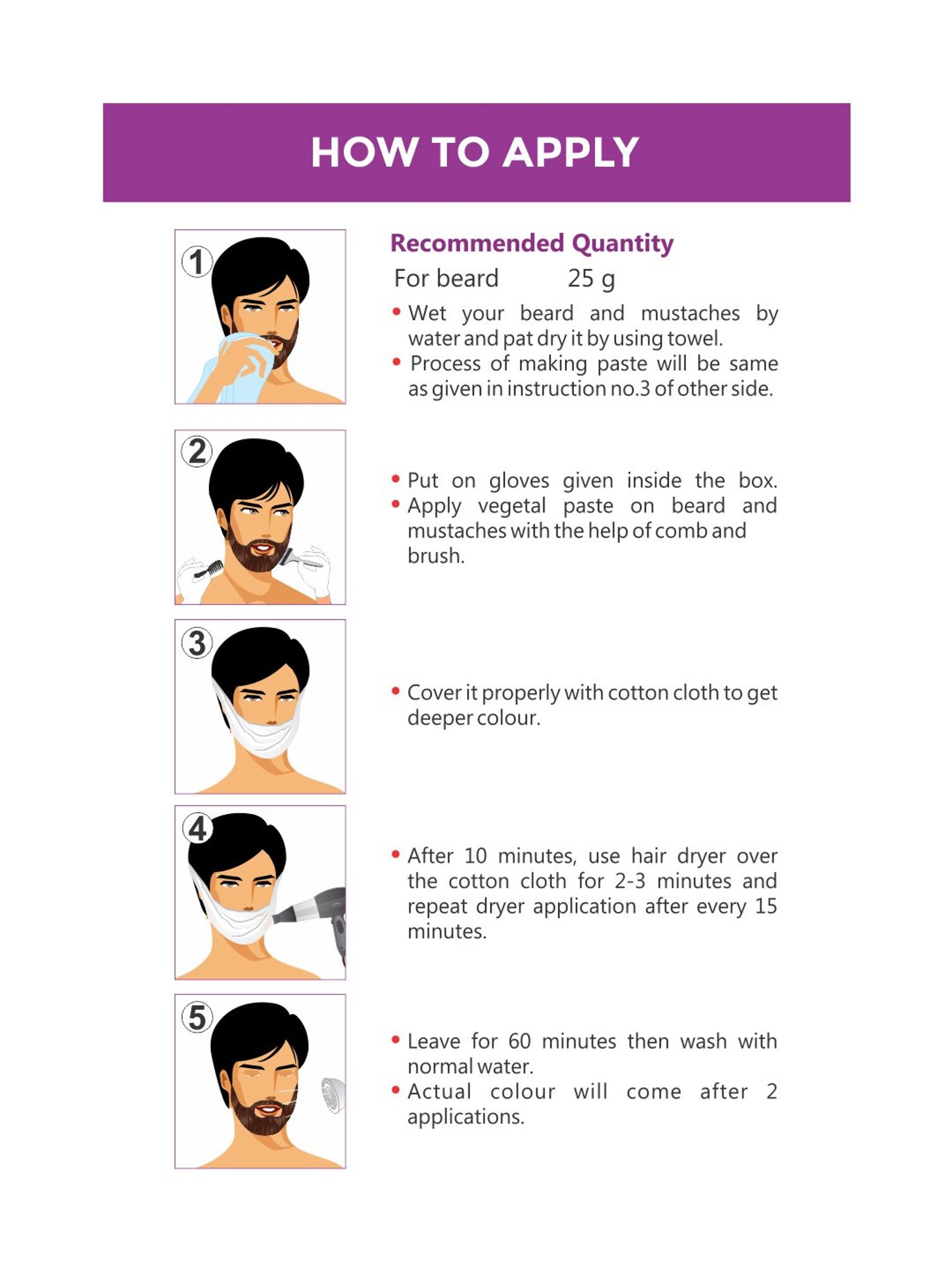 HOW TO APPLY

1

Recommended Quantity

For beard 25 g

• Wet your beard and mustaches by water and pat dry it by using towel.
• Process of making paste will be same as given in instruction no.3 of other side.

2

• Put on gloves given inside the box.
• Apply vegetal paste on beard and mustaches with the help of comb and brush.

3

• Cover it properly with cotton cloth to get deeper colour.

4

• After 10 minutes, use hair dryer over the cotton cloth for 2-3 minutes and repeat dryer application after every 15 minutes.

5

• Leave for 60 minutes then wash with normal water.
• Actual colour will come after 2 applications.