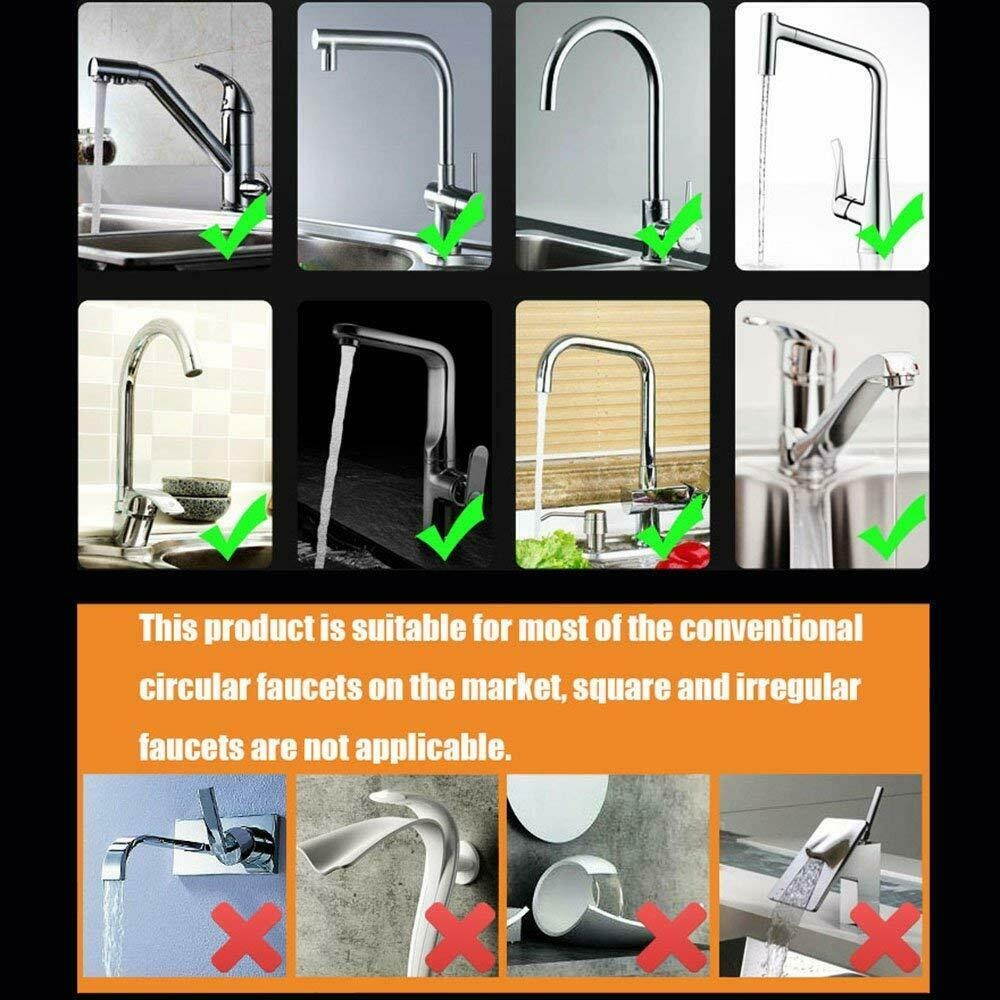 This product is suitable for most of the conventional circular faucets on the market, square and irregular faucets are not applicable.