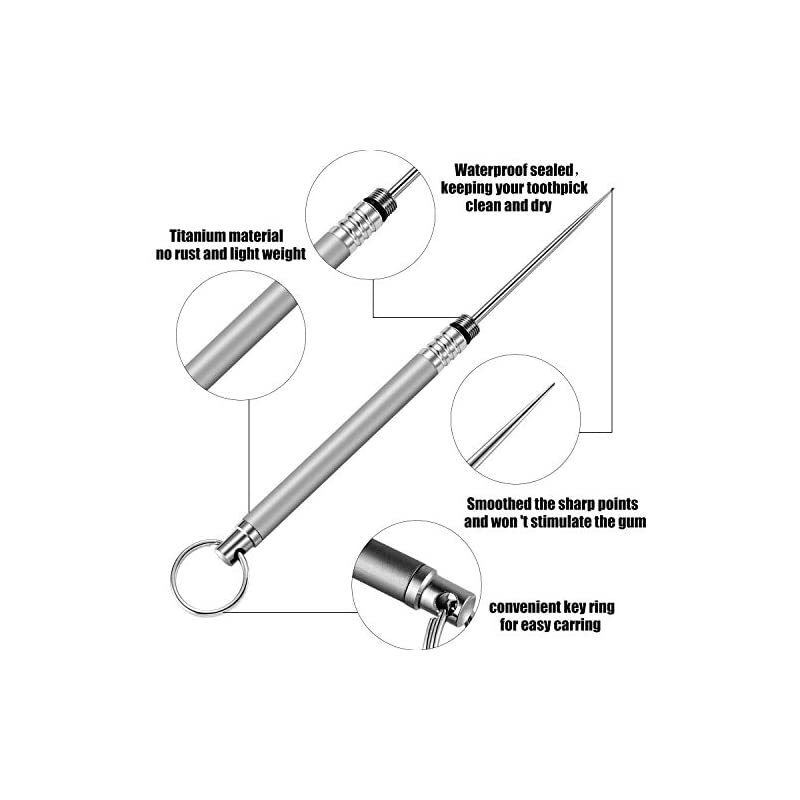 Waterproof sealed , keeping your toothpick clean and dry

Titanium material no rust and light weight

Smoothed the sharp points and won 't stimulate the gum

convenient key ring for easy carring