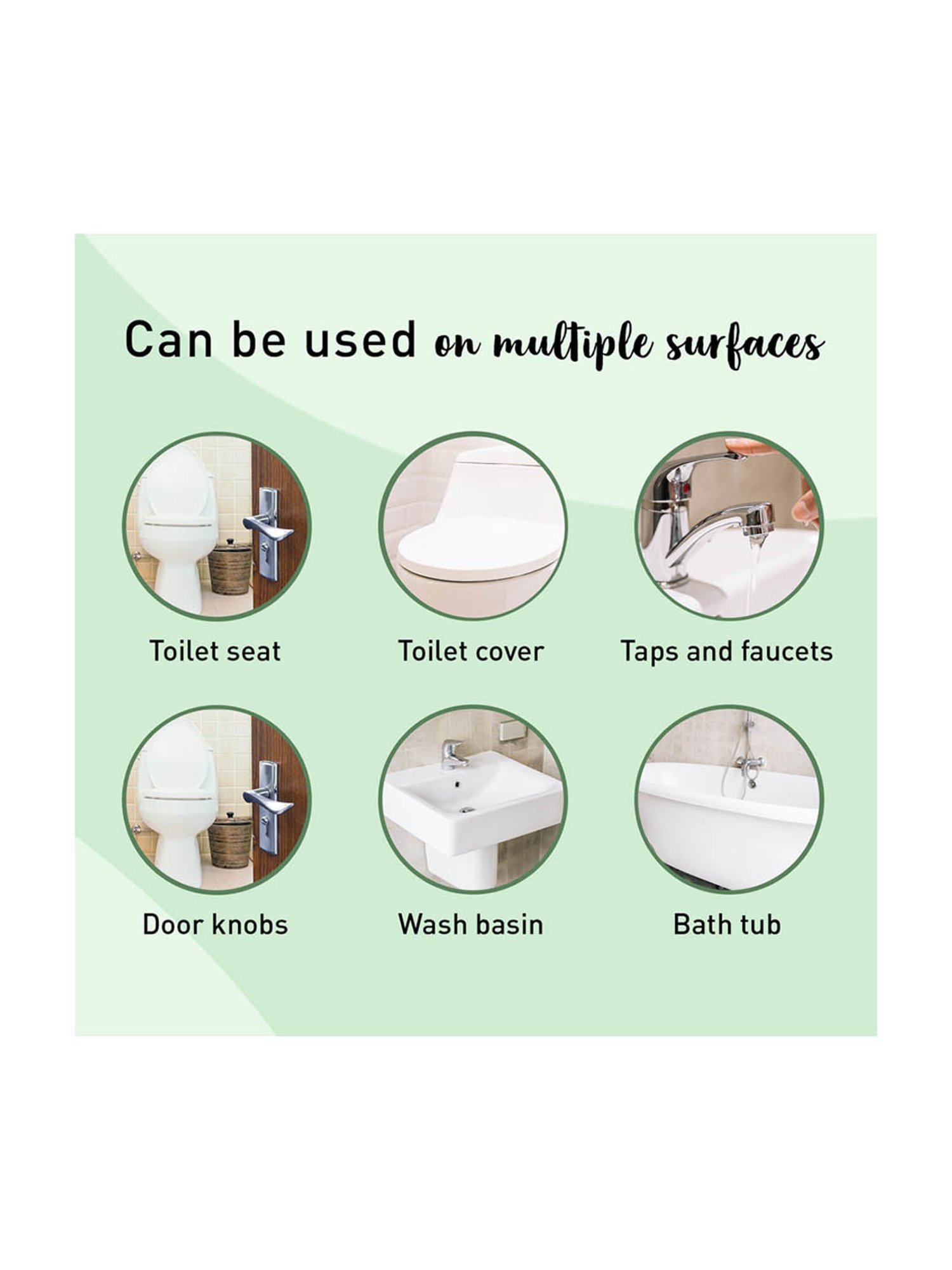 Can be used on multiple surfaces

Toilet seat

Toilet cover

Taps and faucets

Door knobs

Wash basin

Bath tub