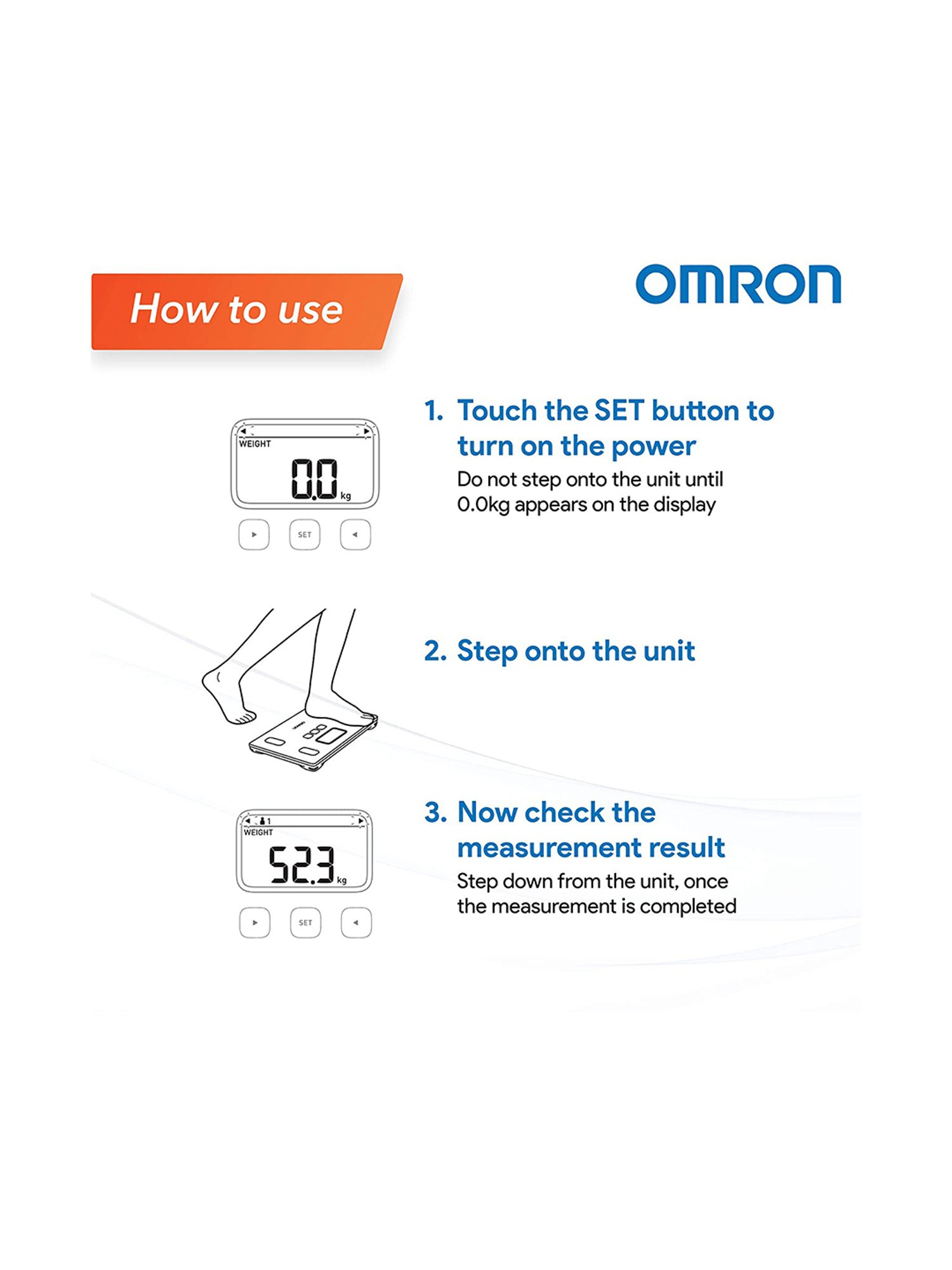 How to use

OMRON

WEIGHT
0.0 kg

SET

1. Touch the SET button to turn on the power
Do not step onto the unit until 0.0kg appears on the display

2. Step onto the unit

1
WEIGHT
52.3 kg

SET

3. Now check the measurement result
Step down from the unit, once the measurement is completed