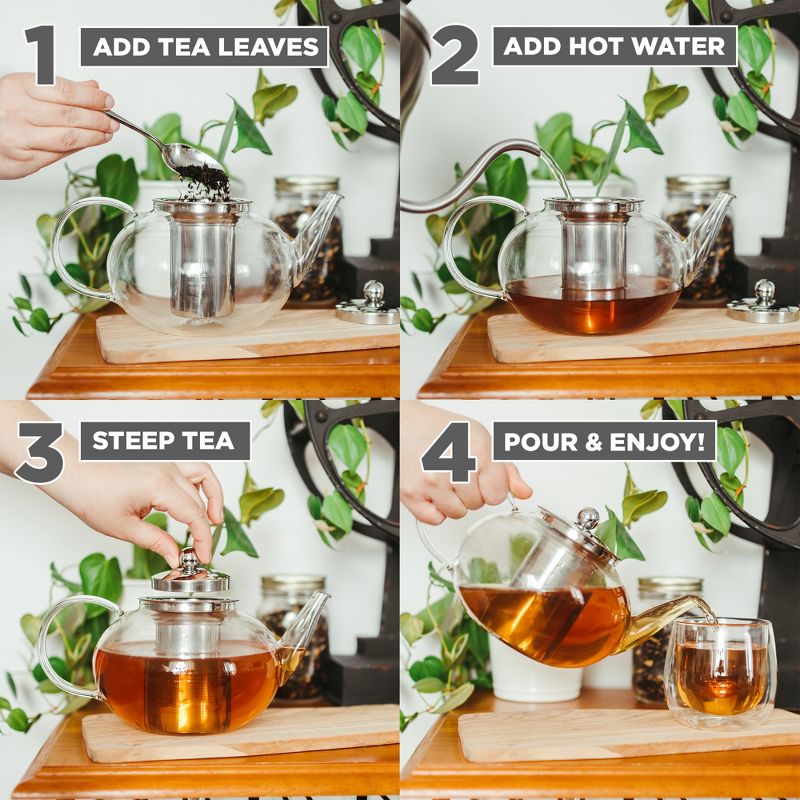 1 ADD TEA LEAVES

2 ADD HOT WATER

3 STEEP TEA

4 POUR & ENJOY!