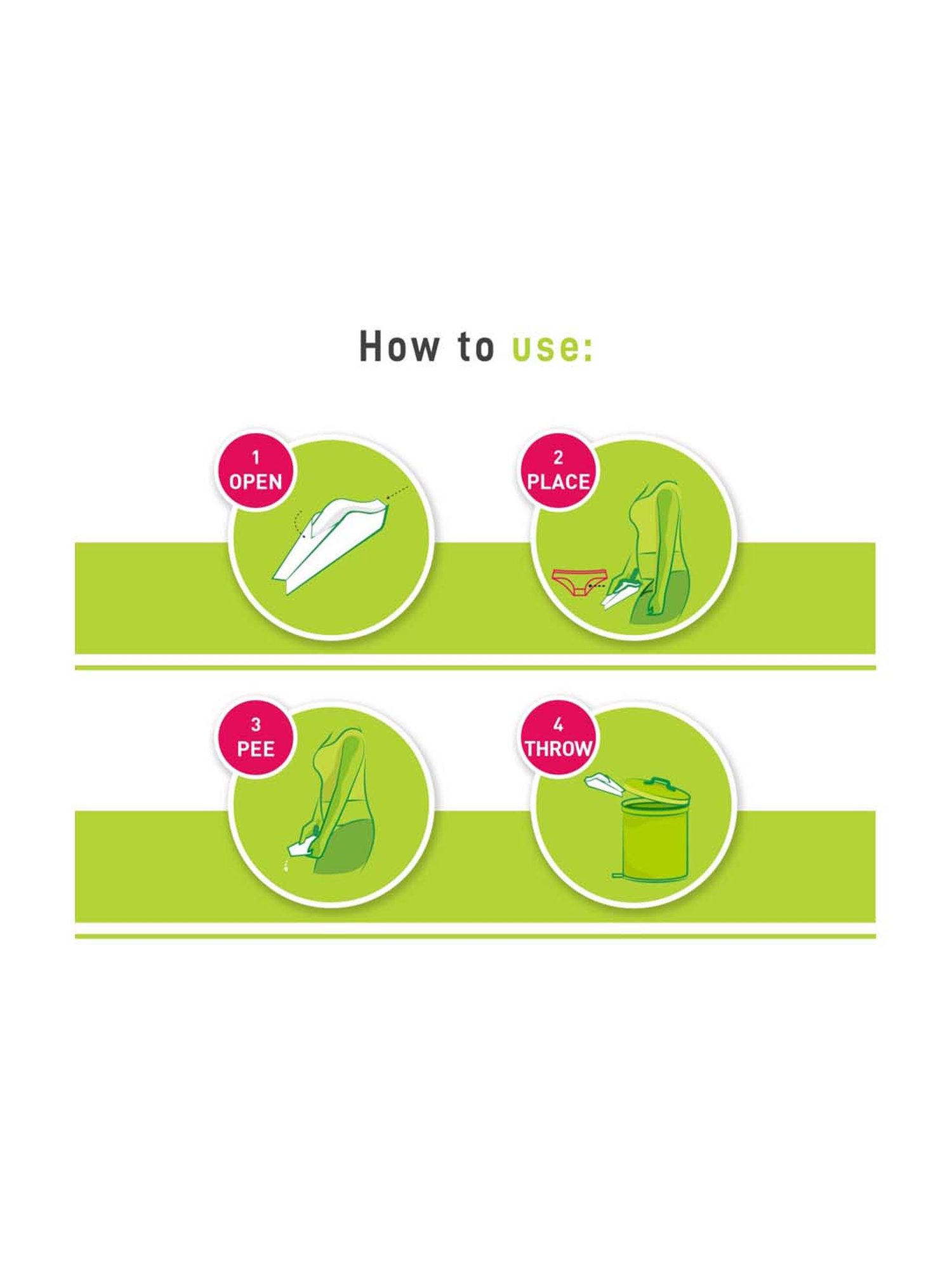 How to use:

1
OPEN

2
PLACE

3
PEE

4
THROW