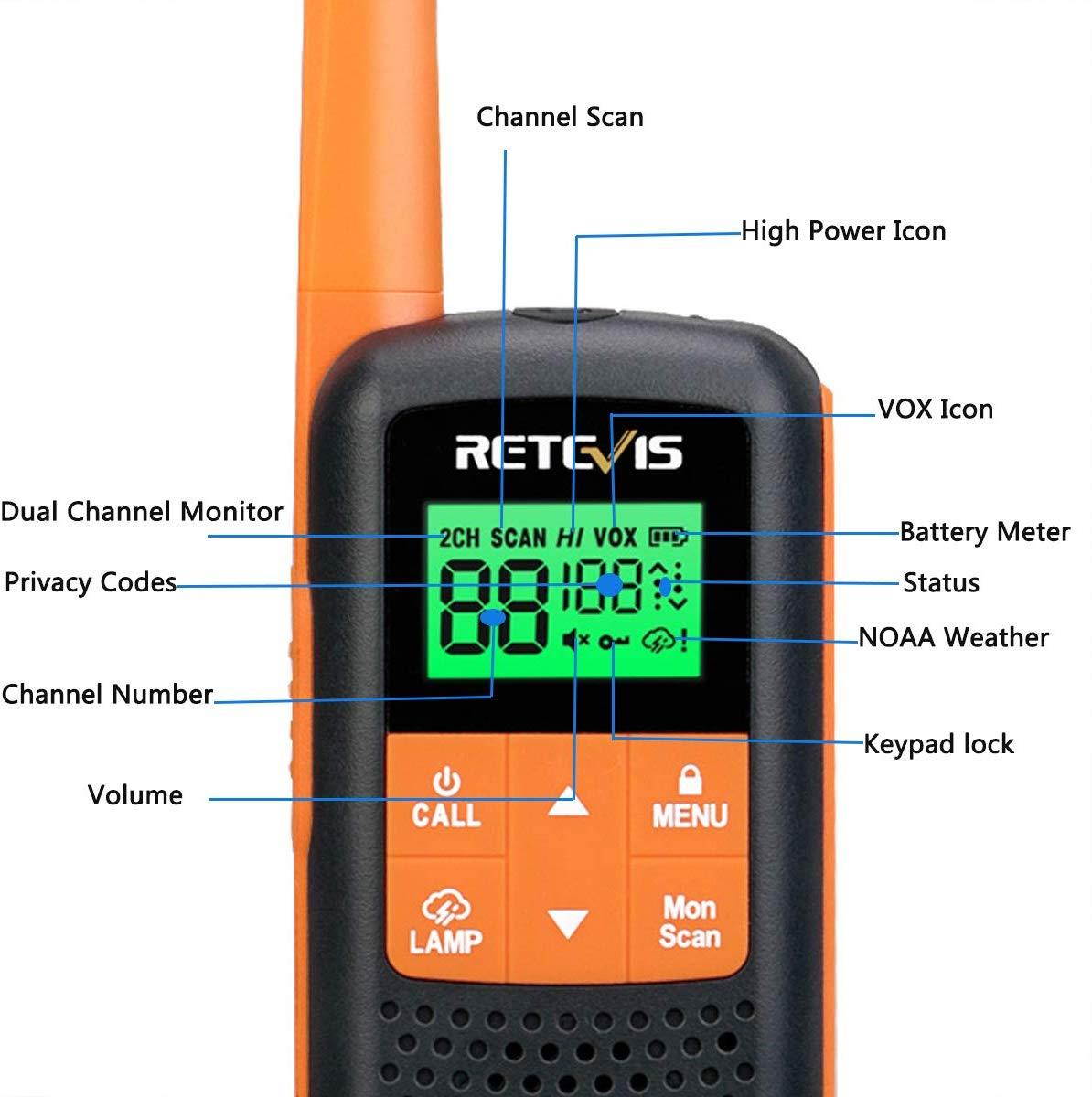 Channel Scan

High Power Icon

VOX Icon

RETEVIS

Dual Channel Monitor

2CH SCAN HI VOX

Battery Meter

Privacy Codes

88 188

Status

NOAA Weather

Channel Number

Keypad lock

Volume

CALL

MENU

LAMP

Mon Scan