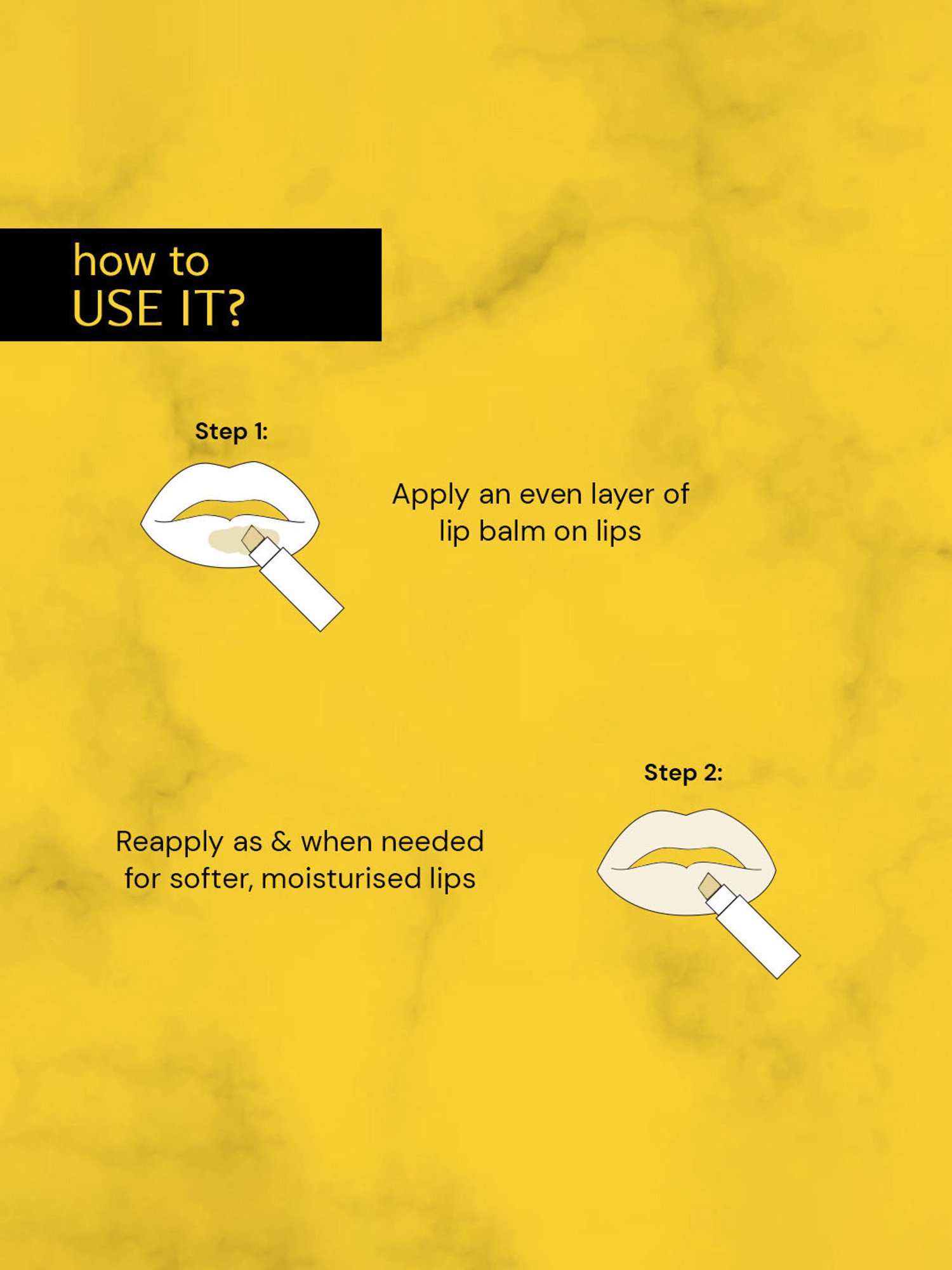 how to
USE IT?

Step 1:

Apply an even layer of lip balm on lips

Step 2:

Reapply as & when needed for softer, moisturised lips