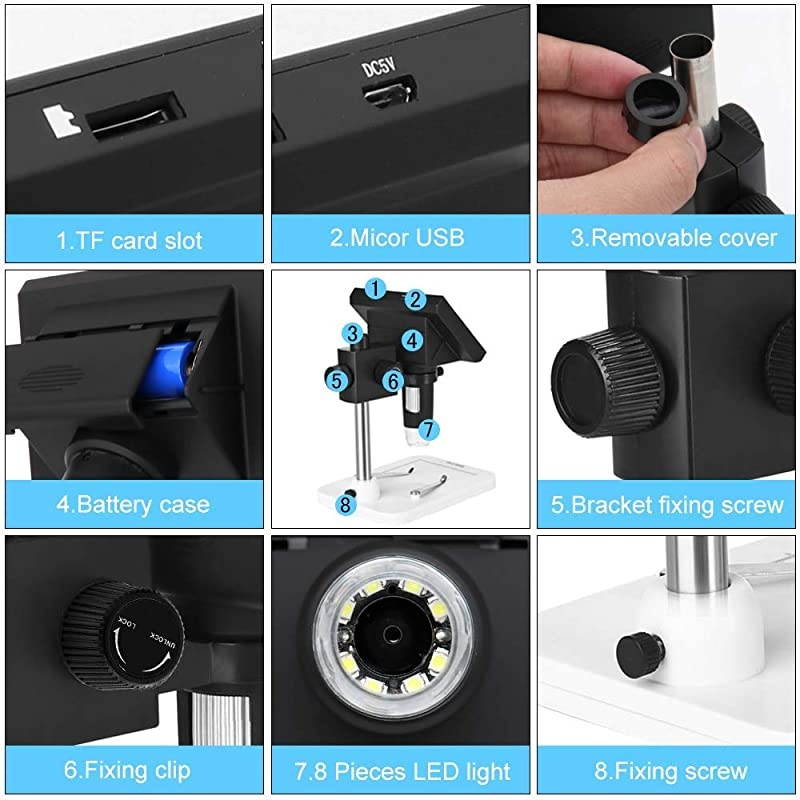 1.TF card slot

DC5V

2.Micor USB

3.Removable cover

4.Battery case

1 2 3 4 5 6 7 8

5.Bracket fixing screw

LOCK UNLOCK

6.Fixing clip

7.8 Pieces LED light

8.Fixing screw