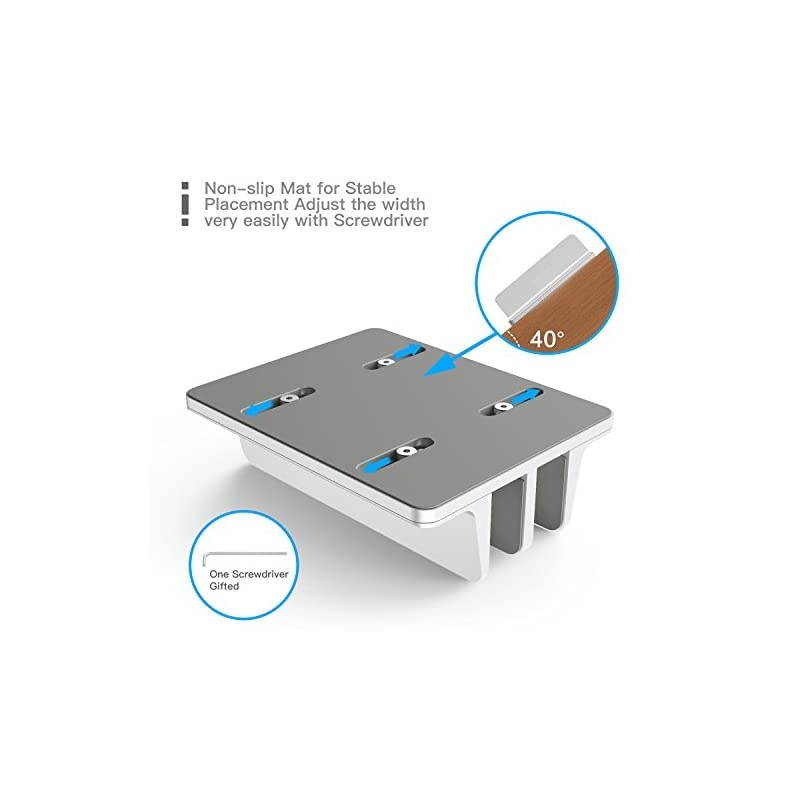 Non-slip Mat for Stable Placement Adjust the width very easily with Screwdriver

40°

One Screwdriver Gifted