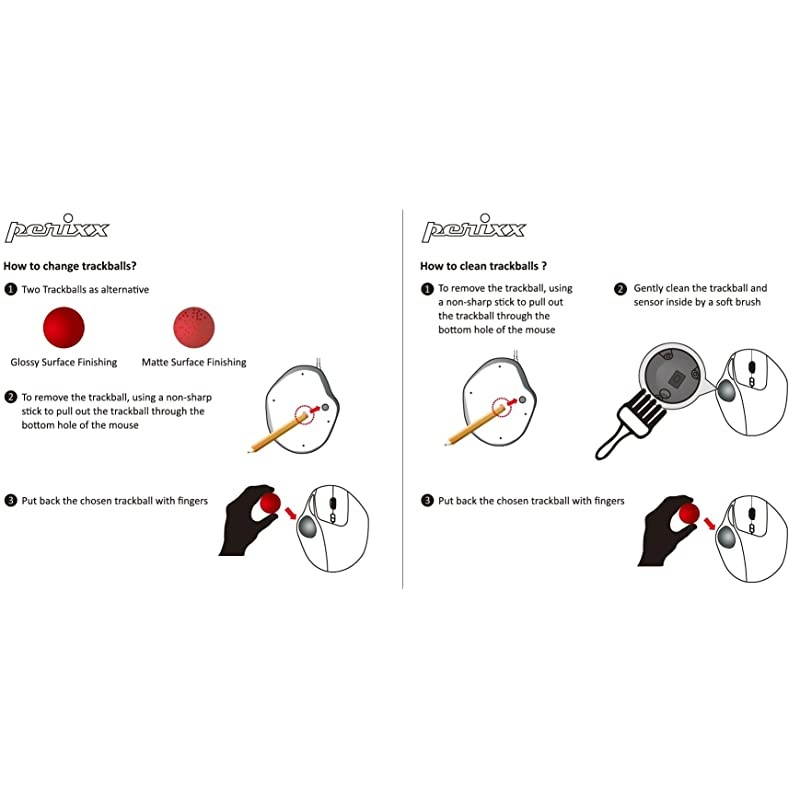 perixx

How to change trackballs?

1 Two Trackballs as alternative

Glossy Surface Finishing

Matte Surface Finishing

2 To remove the trackball, using a non-sharp stick to pull out the trackball through the bottom hole of the mouse

3 Put back the chosen trackball with fingers

perixx

How to clean trackballs ?

1 To remove the trackball, using a non-sharp stick to pull out the trackball through the bottom hole of the mouse

2 Gently clean the trackball and sensor inside by a soft brush

3 Put back the chosen trackball with fingers