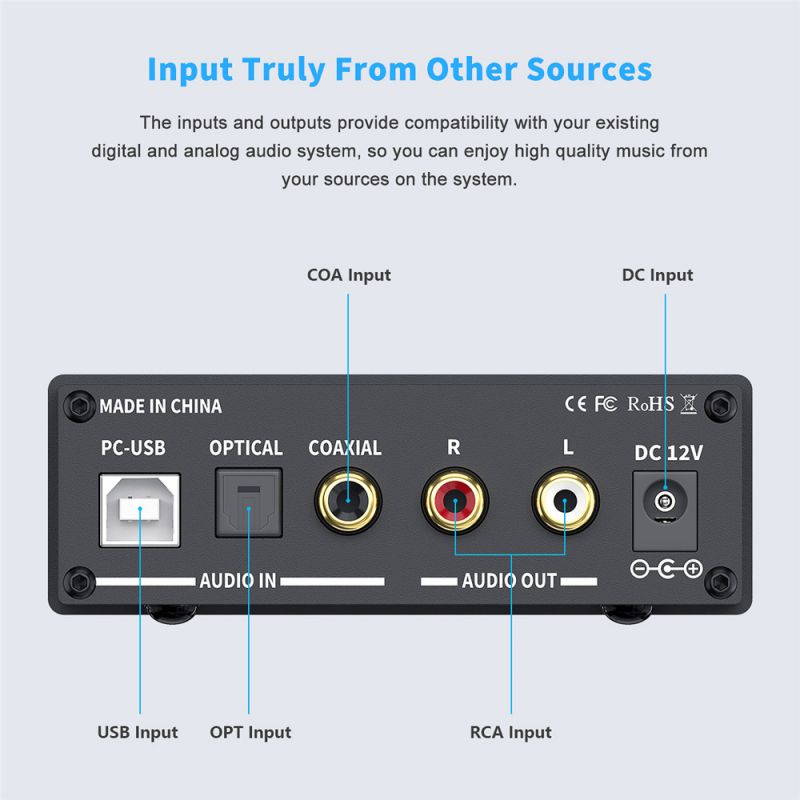 Input Truly From Other Sources

The inputs and outputs provide compatibility with your existing digital and analog audio system, so you can enjoy high quality music from your sources on the system.

COA Input

DC Input

MADE IN CHINA

CE FC RoHS

PC-USB

OPTICAL

COAXIAL

R

L

DC 12V

AUDIO IN

AUDIO OUT

USB Input

OPT Input

RCA Input