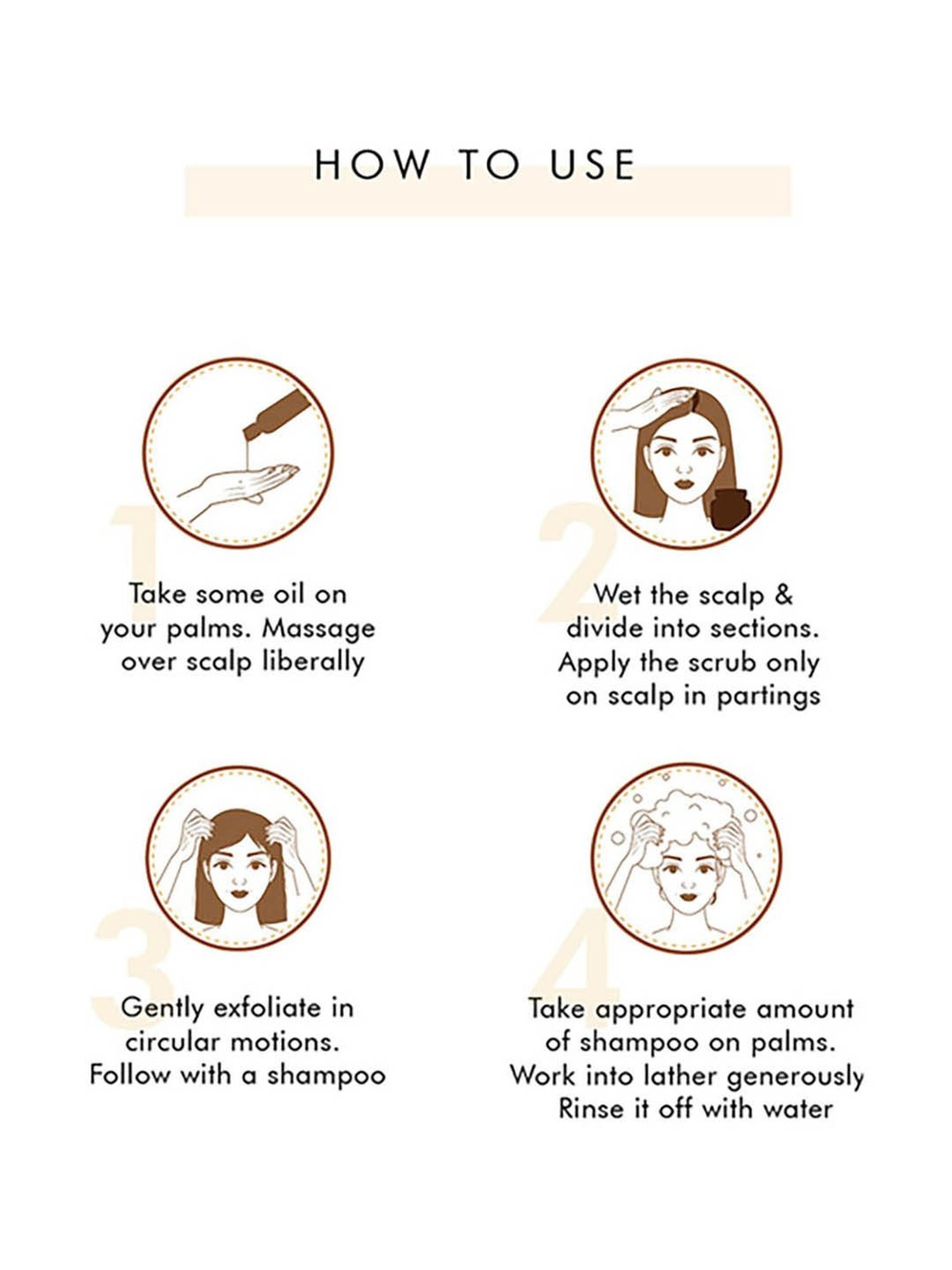 HOW TO USE

1

Take some oil on your palms. Massage over scalp liberally

2

Wet the scalp & divide into sections. Apply the scrub only on scalp in partings

3

Gently exfoliate in circular motions. Follow with a shampoo

4

Take appropriate amount of shampoo on palms. Work into lather generously Rinse it off with water