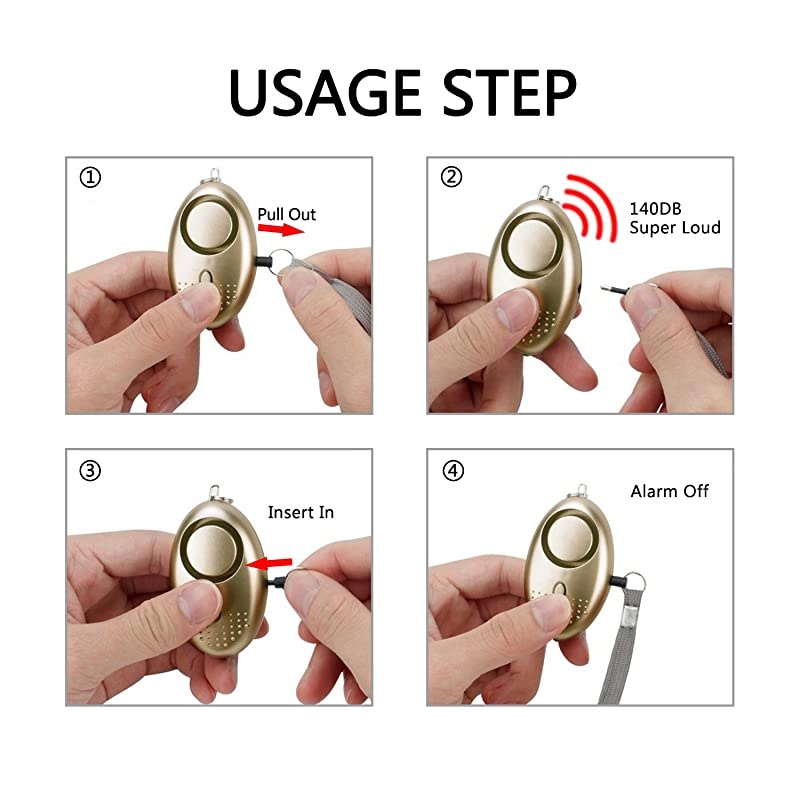 USAGE STEP

①
Pull Out

②
140DB
Super Loud

③
Insert In

④
Alarm Off