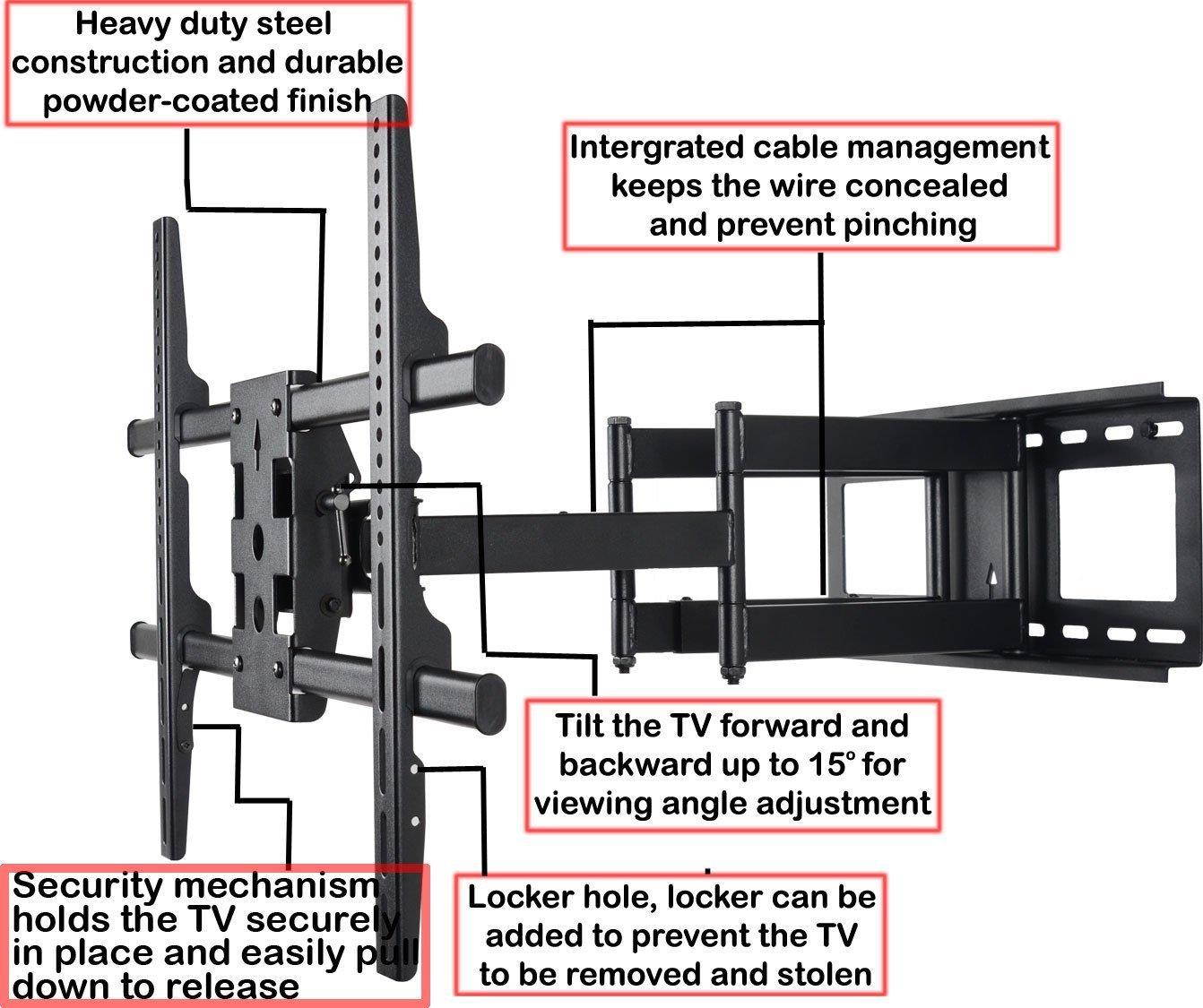 Heavy duty steel construction and durable powder-coated finish

Intergrated cable management keeps the wire concealed and prevent pinching

Tilt the TV forward and backward up to 15° for viewing angle adjustment

Security mechanism holds the TV securely in place and easily pull down to release

Locker hole, locker can be added to prevent the TV to be removed and stolen