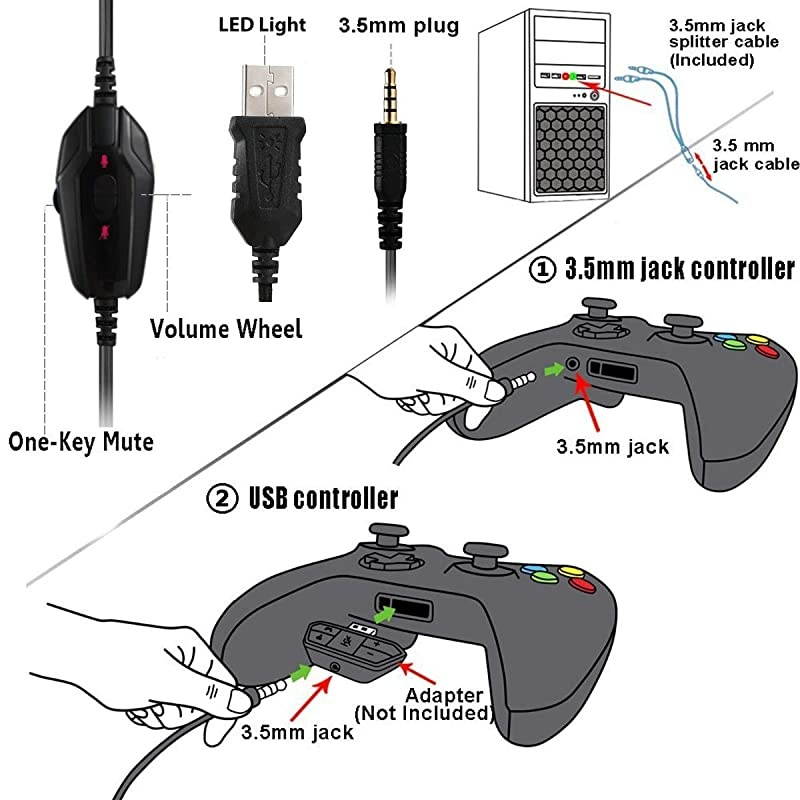 LED Light

3.5mm plug

3.5mm jack splitter cable (Included)

3.5 mm jack cable

Volume Wheel

One-Key Mute

① 3.5mm jack controller

3.5mm jack

② USB controller

Adapter (Not Included)

3.5mm jack