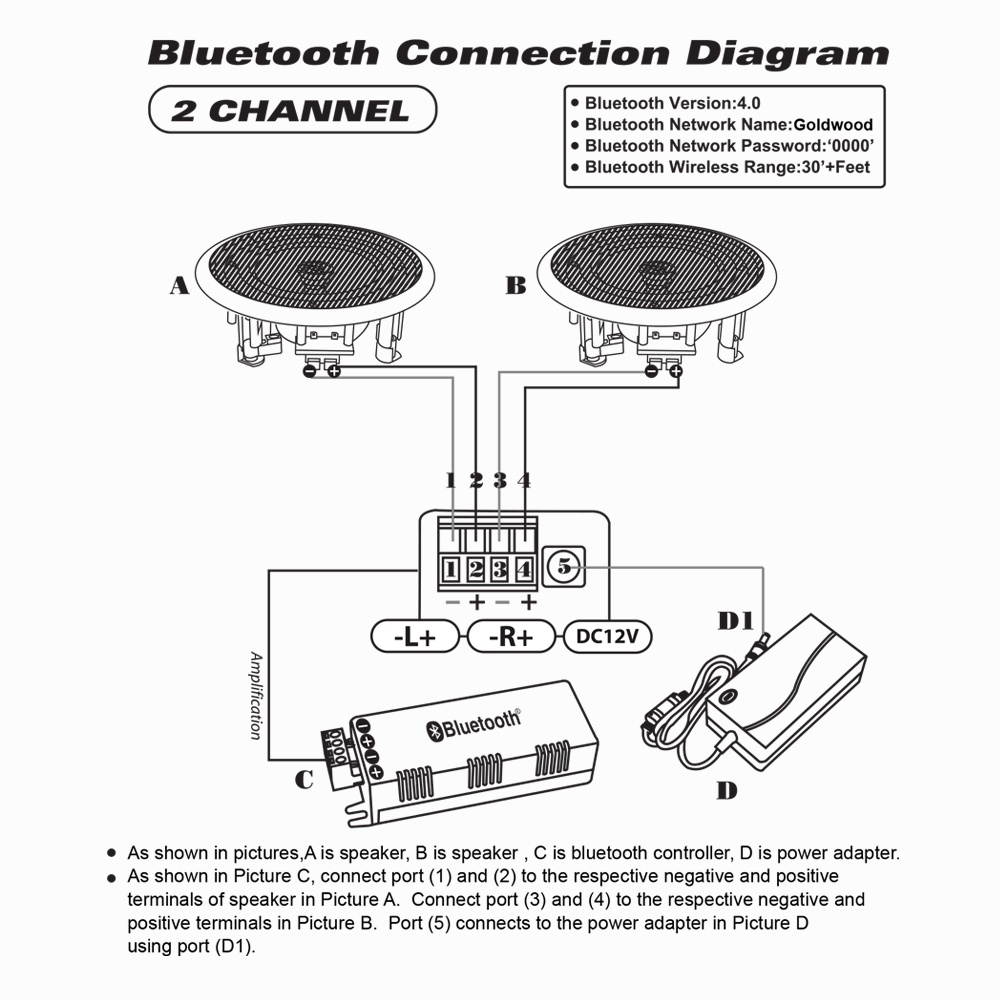 Bluetooth Connection Diagram

2 CHANNEL

• Bluetooth Version:4.0
• Bluetooth Network Name:Goldwood
• Bluetooth Network Password:'0000'
• Bluetooth Wireless Range:30'+Feet

A

B

1 2 3 4

1 2 3 4 5

− + − +

-L+ -R+ DC12V

D1

Amplification

Bluetooth

C

D

• As shown in pictures,A is speaker, B is speaker , C is bluetooth controller, D is power adapter.
• As shown in Picture C, connect port (1) and (2) to the respective negative and positive terminals of speaker in Picture A. Connect port (3) and (4) to the respective negative and positive terminals in Picture B. Port (5) connects to the power adapter in Picture D using port (D1).