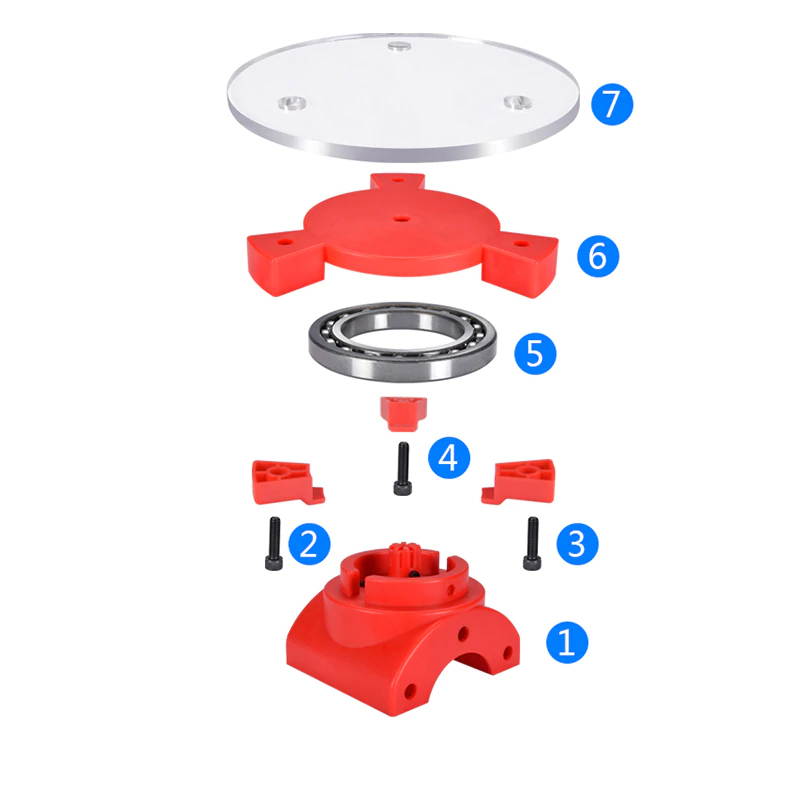 7
6
5
4
2
3
1