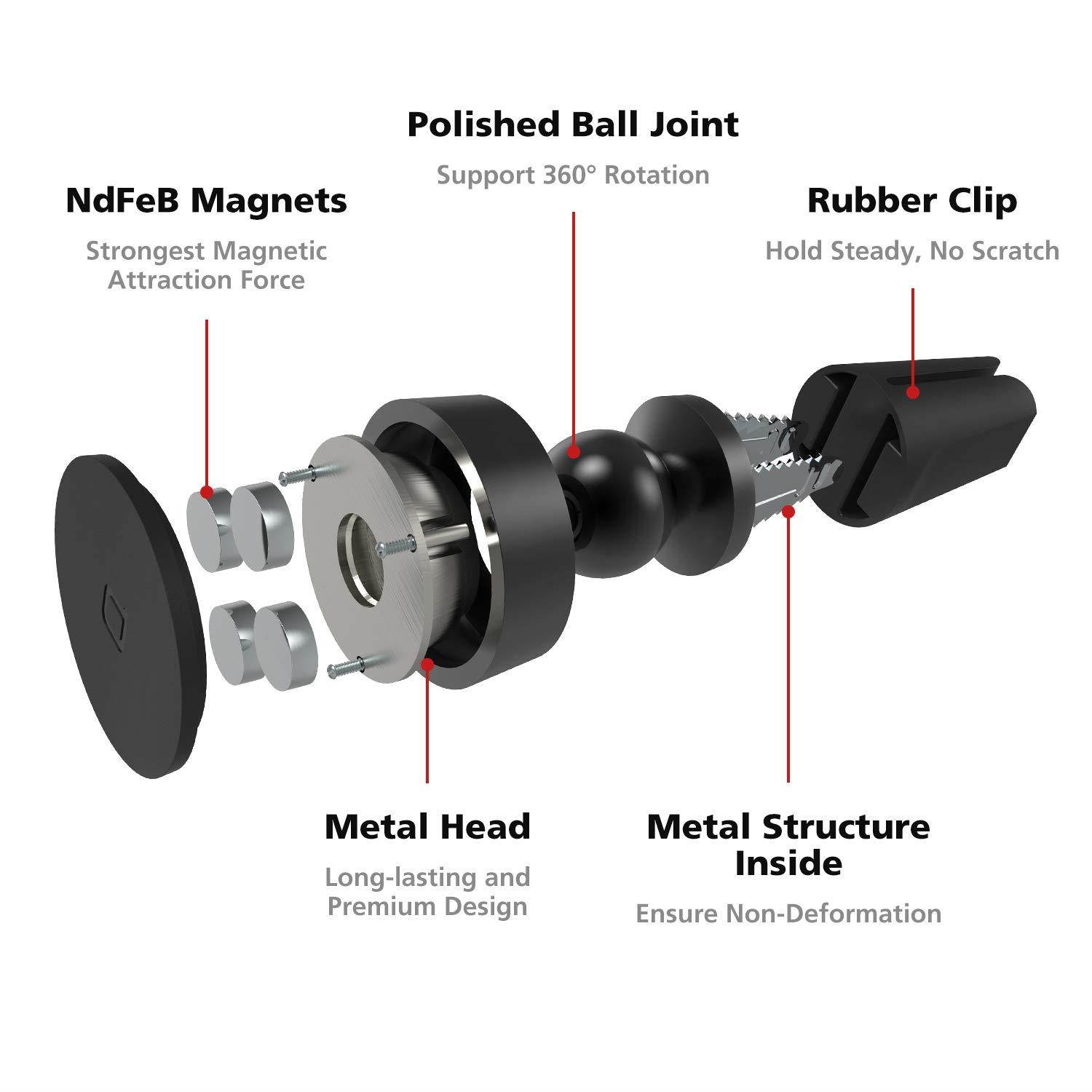 Polished Ball Joint

Support 360° Rotation

NdFeB Magnets

Strongest Magnetic Attraction Force

Rubber Clip

Hold Steady, No Scratch

Metal Head

Long-lasting and Premium Design

Metal Structure Inside

Ensure Non-Deformation