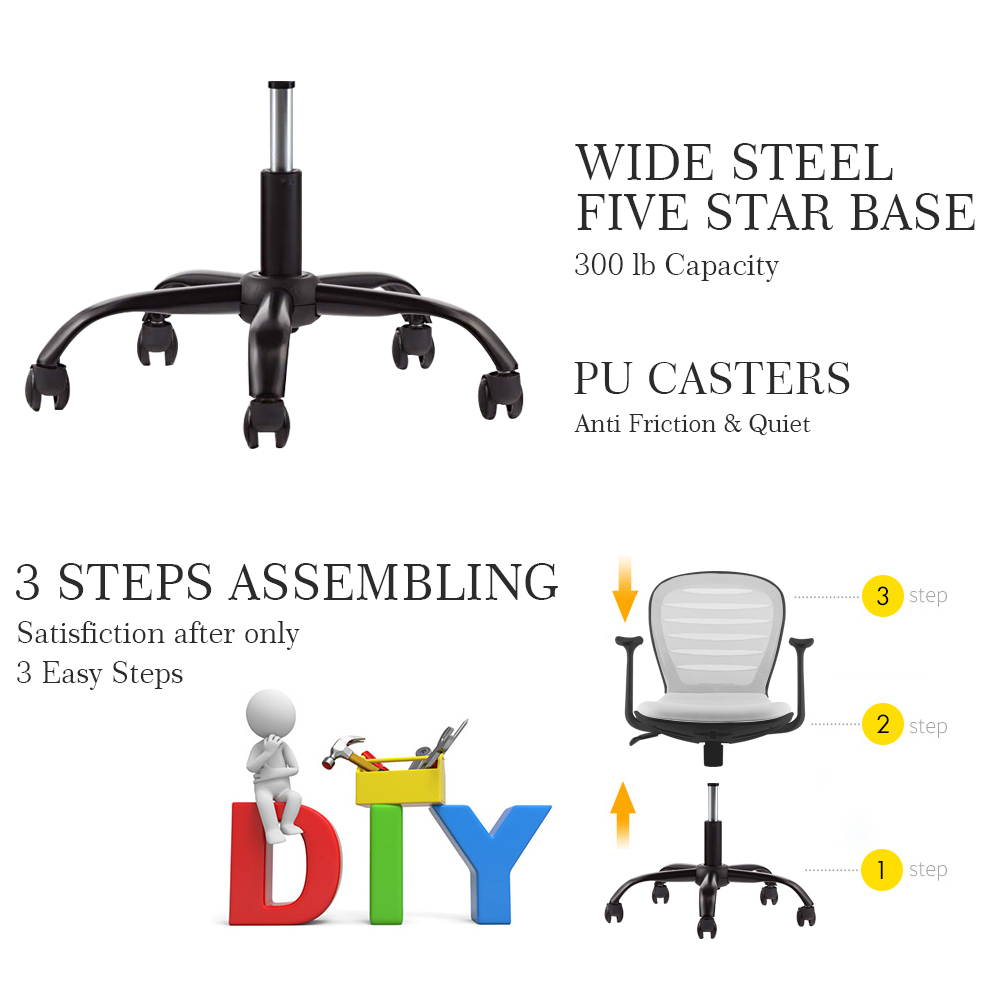 WIDE STEEL FIVE STAR BASE
300 lb Capacity

PU CASTERS
Anti Friction & Quiet

3 STEPS ASSEMBLING
Satisfiction after only 3 Easy Steps

DIY

3 step

2 step

1 step