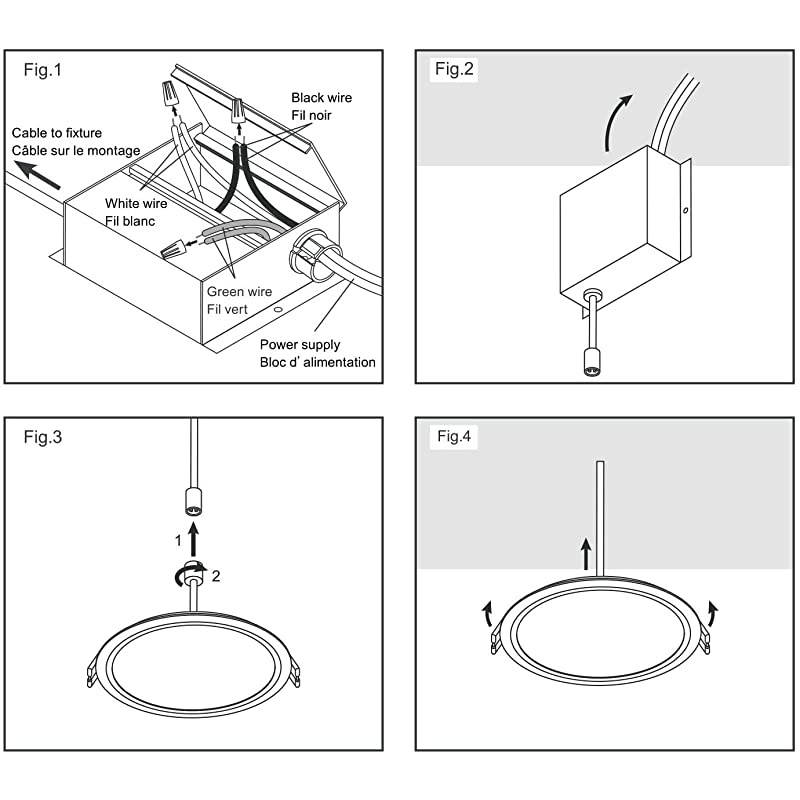 Fig.1

Cable to fixture
Câble sur le montage

Black wire
Fil noir

White wire
Fil blanc

Green wire
Fil vert

Power supply
Bloc d' alimentation

Fig.2

Fig.3

1

2

Fig.4