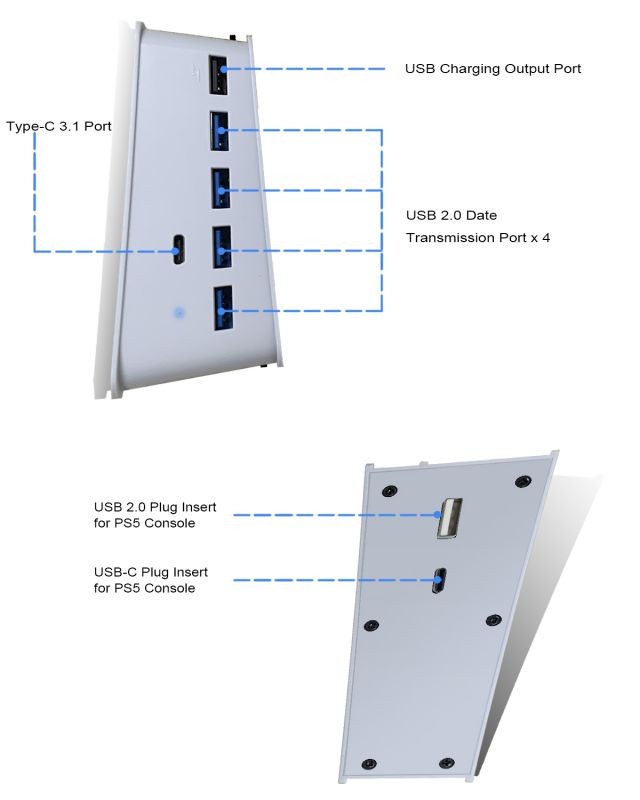 USB Charging Output Port

Type-C 3.1 Port

USB 2.0 Date
Transmission Port x 4

USB 2.0 Plug Insert
for PS5 Console

USB-C Plug Insert
for PS5 Console