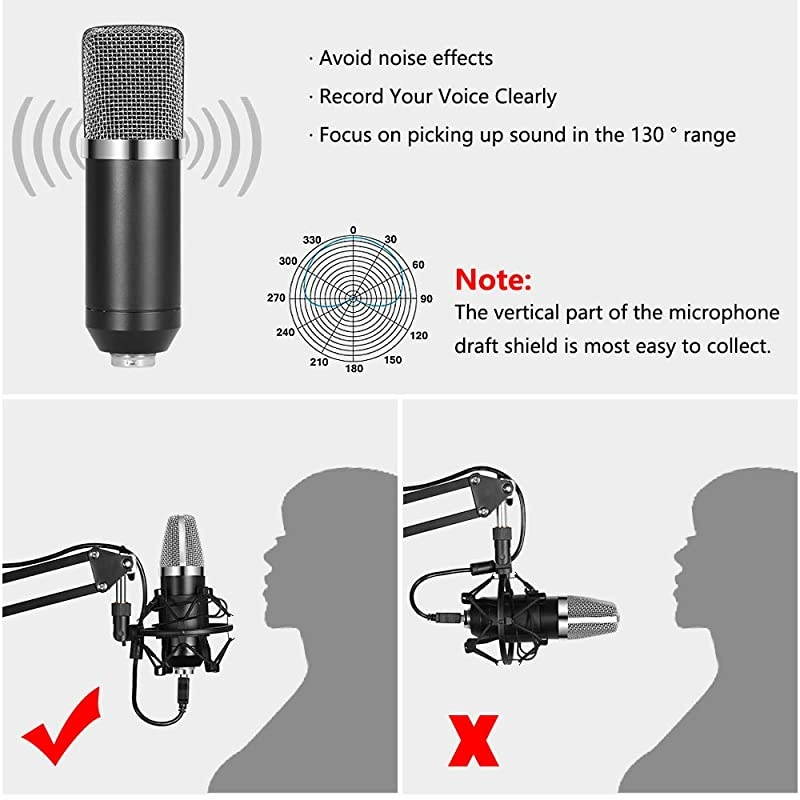 · Avoid noise effects
· Record Your Voice Clearly
· Focus on picking up sound in the 130 ° range

0
30
60
90
120
150
180
210
240
270
300
330

Note:
The vertical part of the microphone draft shield is most easy to collect.

X