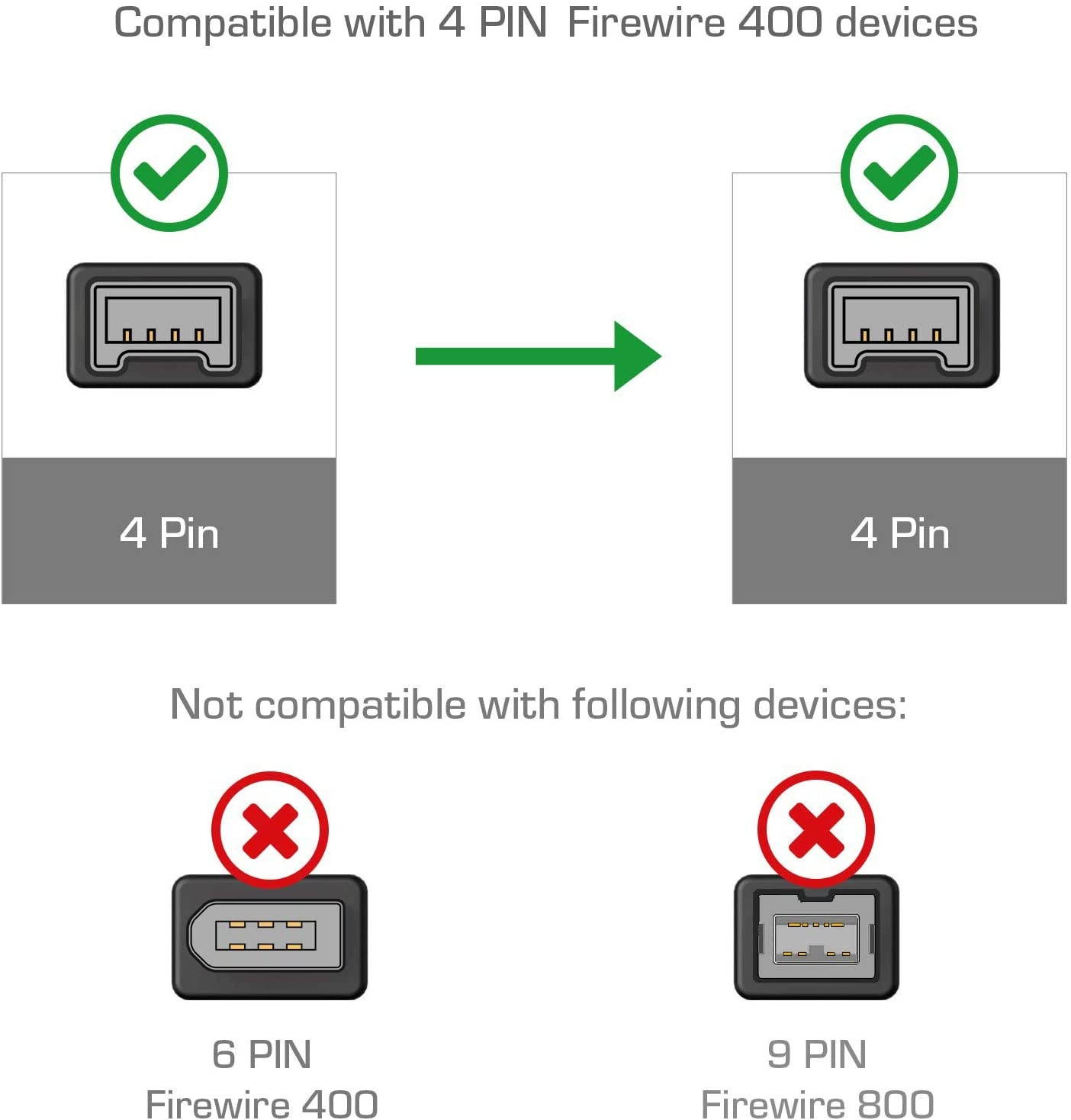 Compatible with 4 PIN Firewire 400 devices

4 Pin

4 Pin

Not compatible with following devices:

6 PIN
Firewire 400

9 PIN
Firewire 800