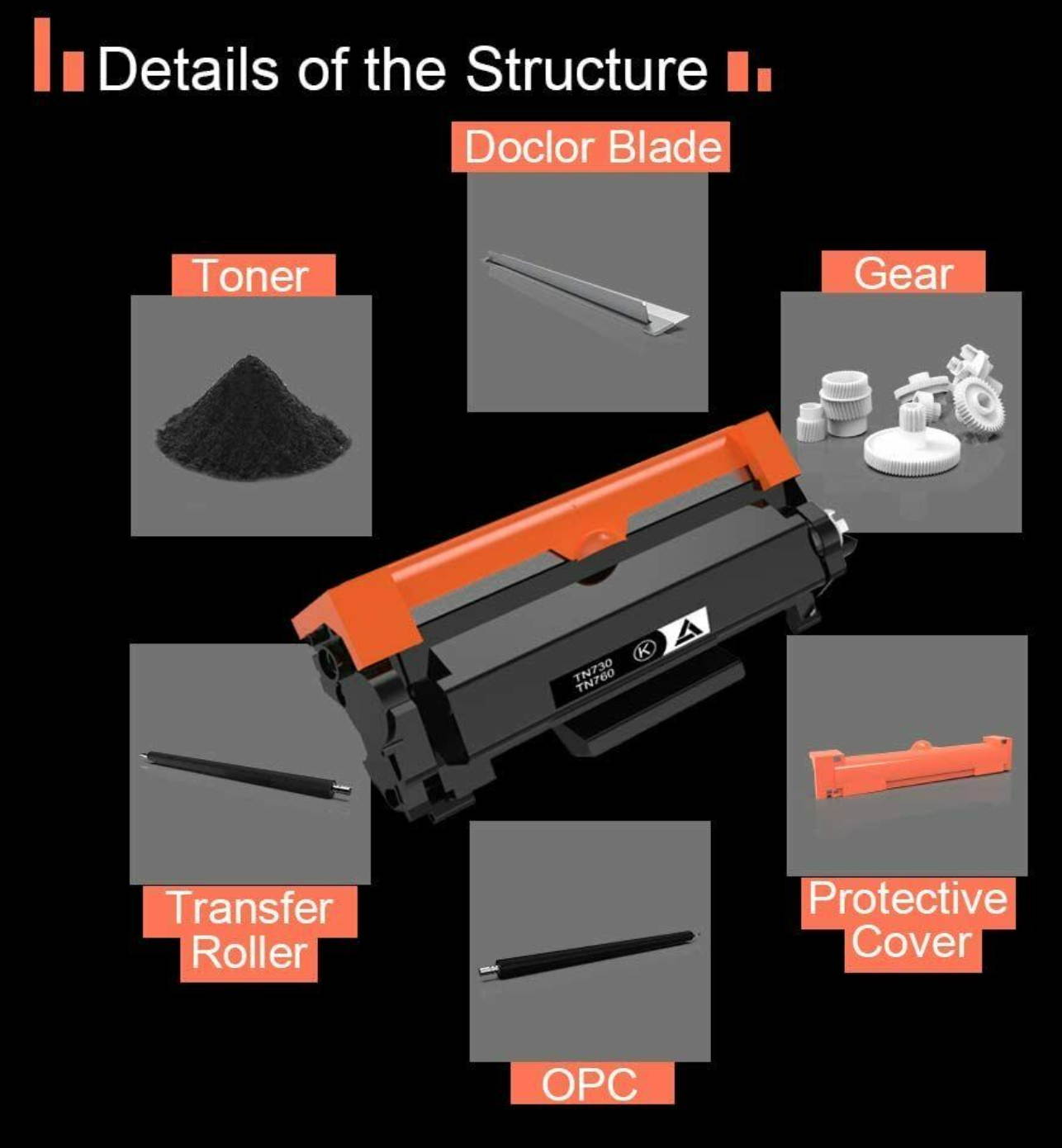 Details of the Structure

Doclor Blade

Toner

Gear

TN730
TN760
K

Transfer Roller

Protective Cover

OPC