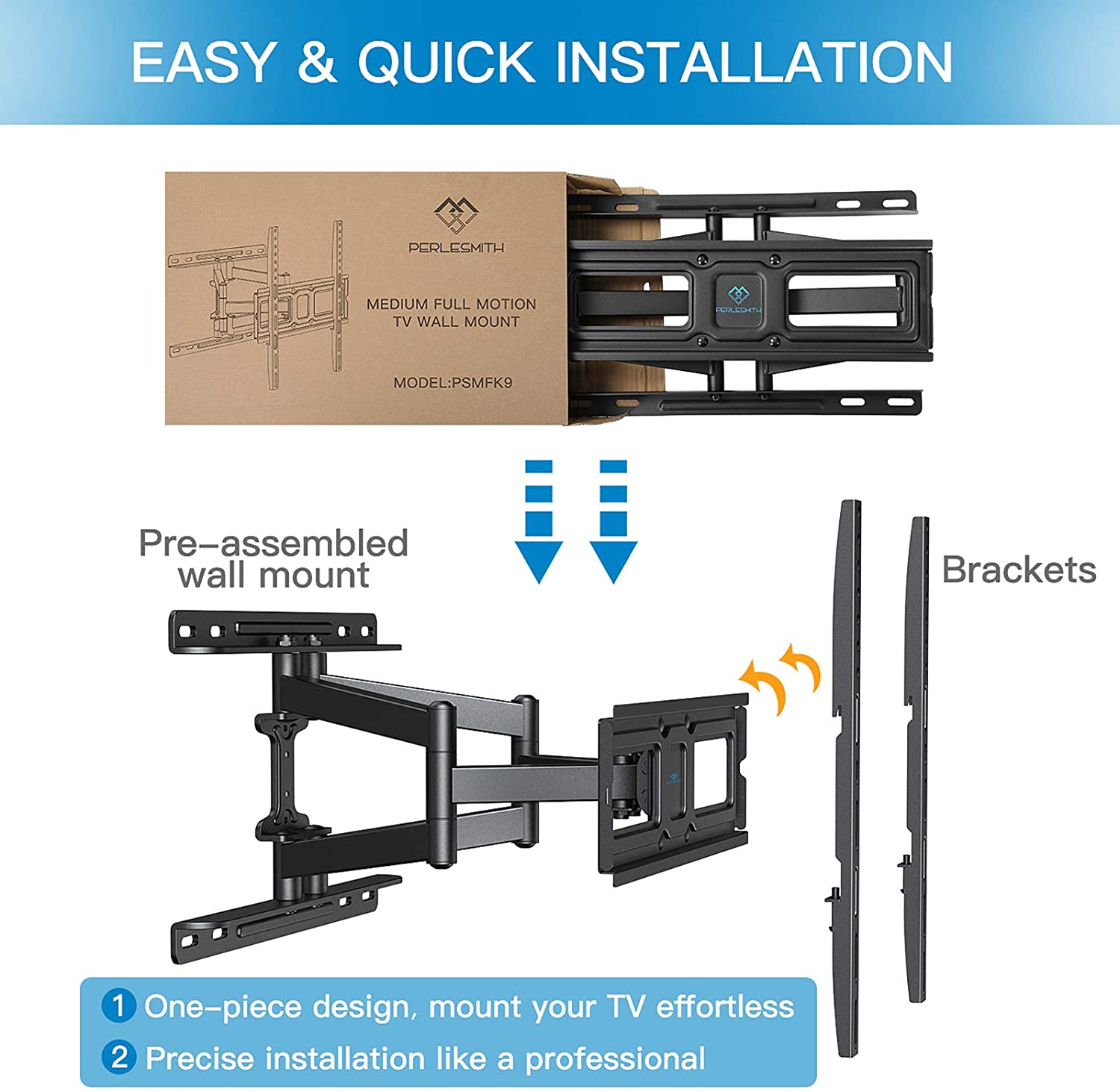 EASY & QUICK INSTALLATION

PERLESMITH

MEDIUM FULL MOTION TV WALL MOUNT

MODEL:PSMFK9

PERLESMITH

Pre-assembled wall mount

Brackets

1 One-piece design, mount your TV effortless

2 Precise installation like a professional