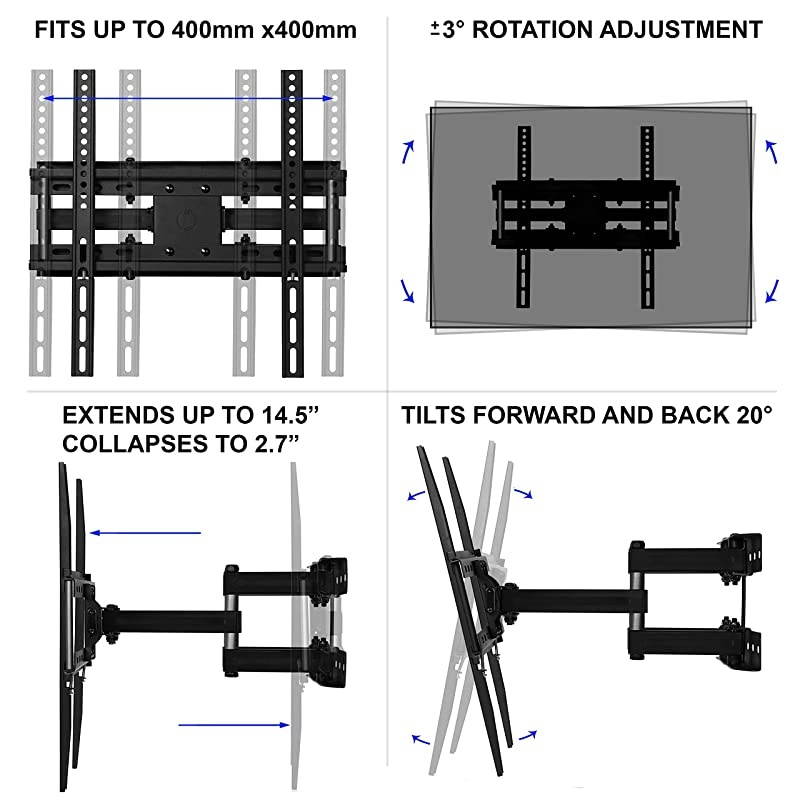 FITS UP TO 400mm x400mm

±3° ROTATION ADJUSTMENT

EXTENDS UP TO 14.5”
COLLAPSES TO 2.7”

TILTS FORWARD AND BACK 20°