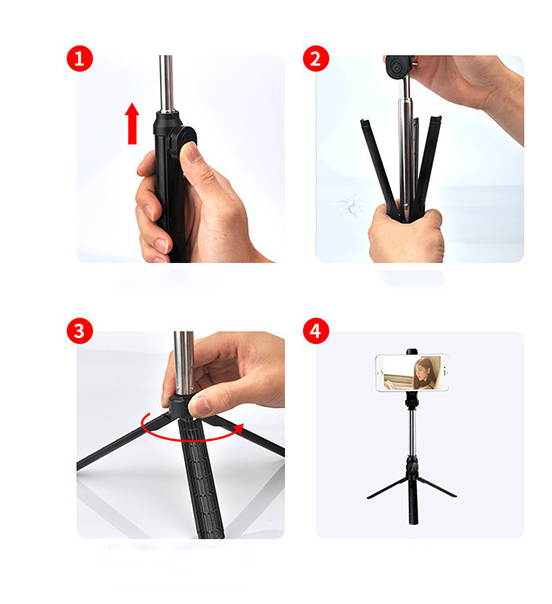 1

2

3

4