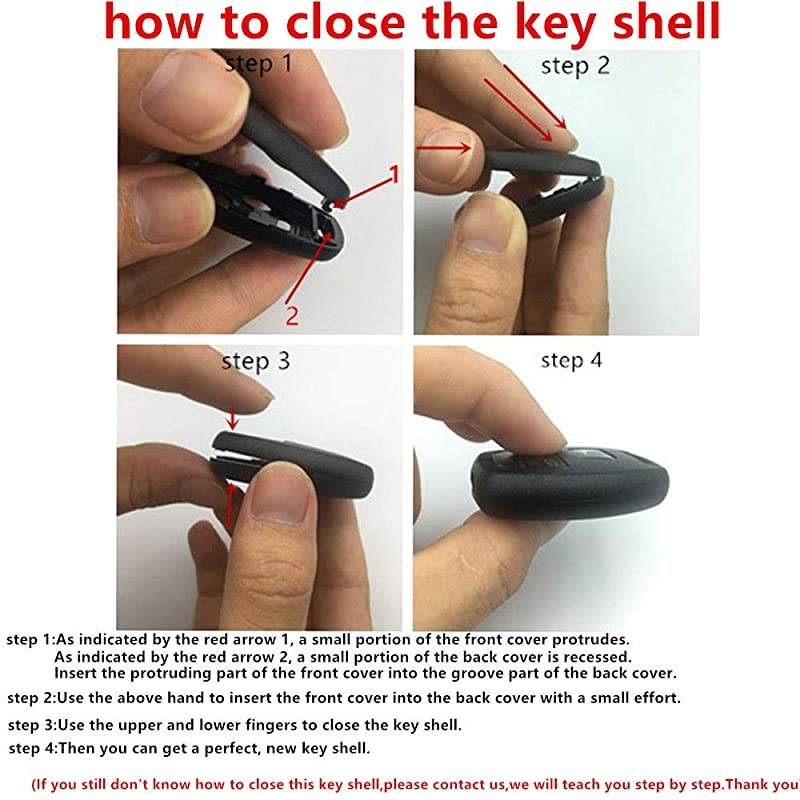 how to close the key shell

step 1

1

2

step 2

step 3

step 4

step 1:As indicated by the red arrow 1, a small portion of the front cover protrudes.
As indicated by the red arrow 2, a small portion of the back cover is recessed.
Insert the protruding part of the front cover into the groove part of the back cover.

step 2:Use the above hand to insert the front cover into the back cover with a small effort.

step 3:Use the upper and lower fingers to close the key shell.

step 4:Then you can get a perfect, new key shell.

(If you still don't know how to close this key shell,please contact us,we will teach you step by step.Thank you