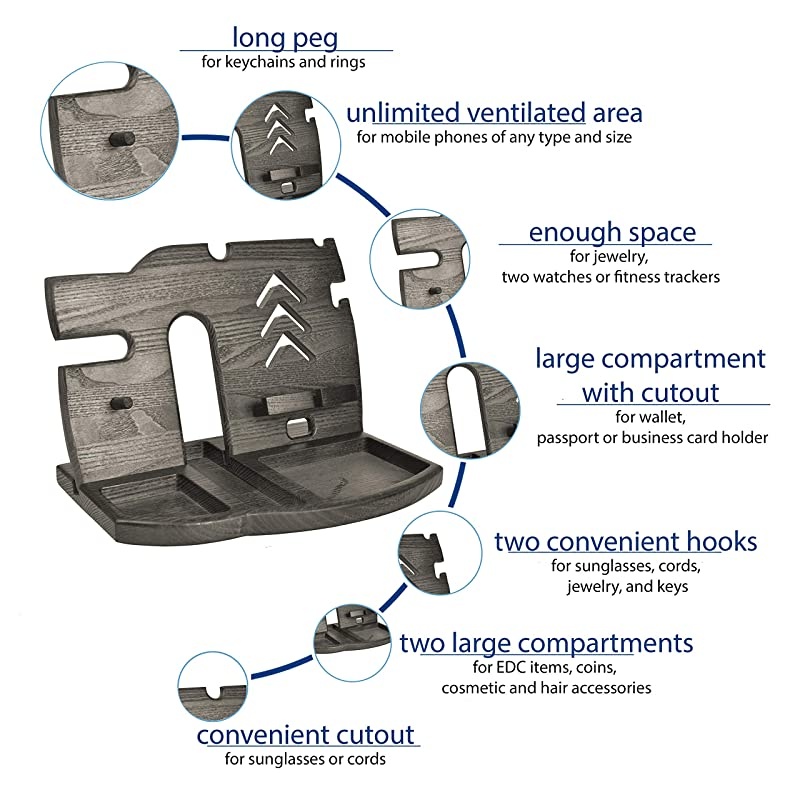 long peg
for keychains and rings

unlimited ventilated area
for mobile phones of any type and size

enough space
for jewelry,
two watches or fitness trackers

large compartment
with cutout
for wallet,
passport or business card holder

two convenient hooks
for sunglasses, cords,
jewelry, and keys

two large compartments
for EDC items, coins,
cosmetic and hair accessories

convenient cutout
for sunglasses or cords