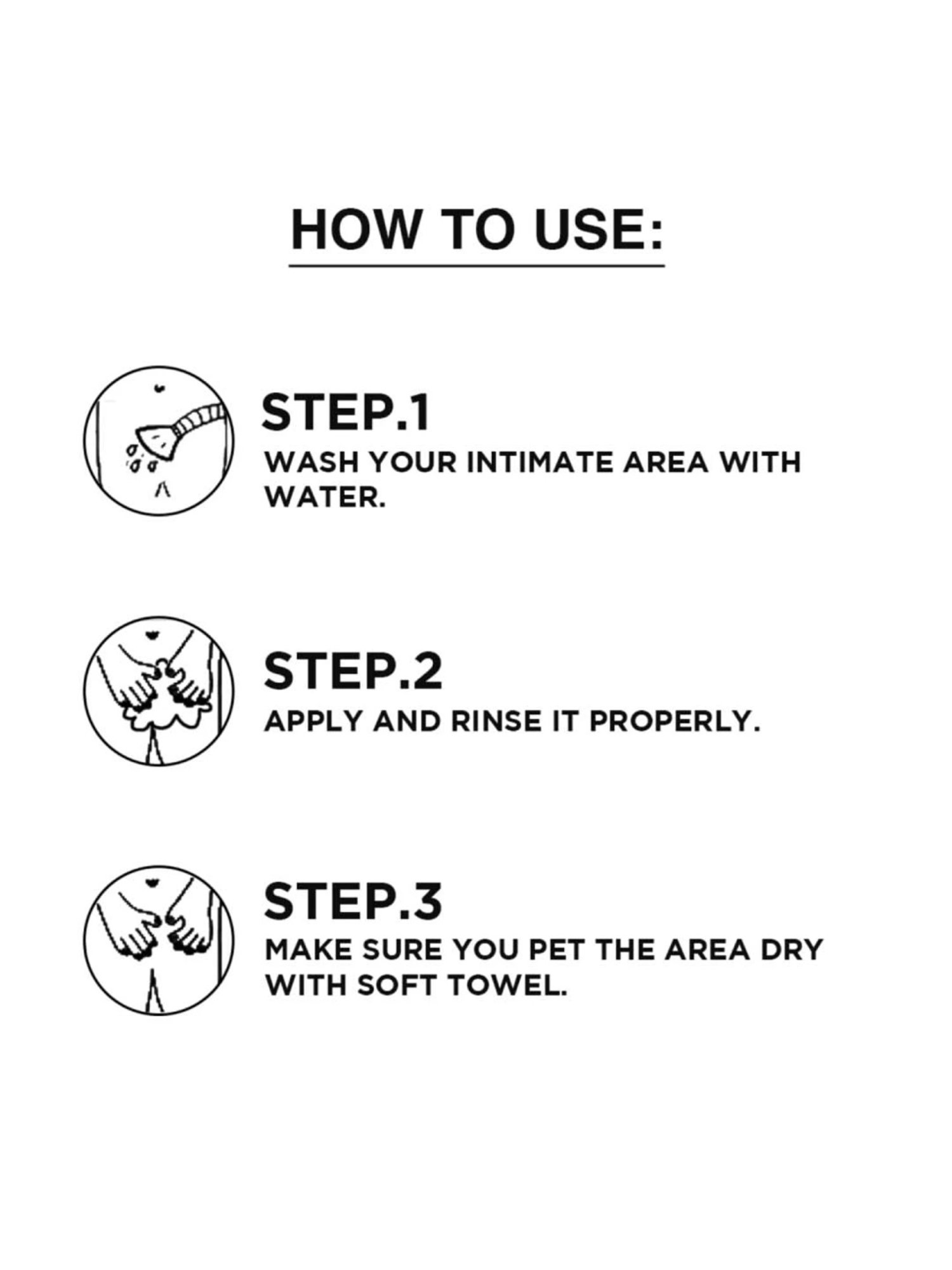 HOW TO USE:

STEP.1
WASH YOUR INTIMATE AREA WITH WATER.

STEP.2
APPLY AND RINSE IT PROPERLY.

STEP.3
MAKE SURE YOU PET THE AREA DRY WITH SOFT TOWEL.