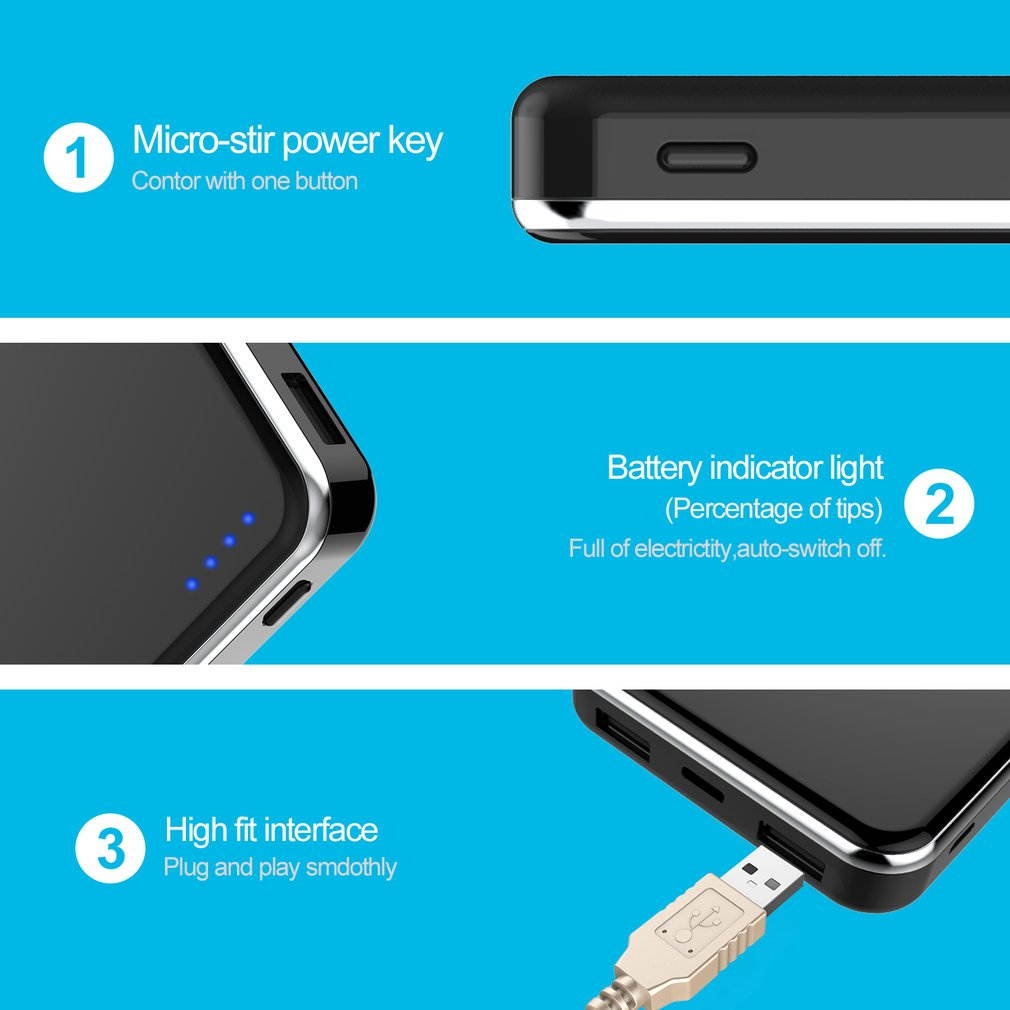 1 Micro-stir power key
Contor with one button

Battery indicator light
(Percentage of tips)
Full of electrictity,auto-switch off. 2

3 High fit interface
Plug and play smdothly