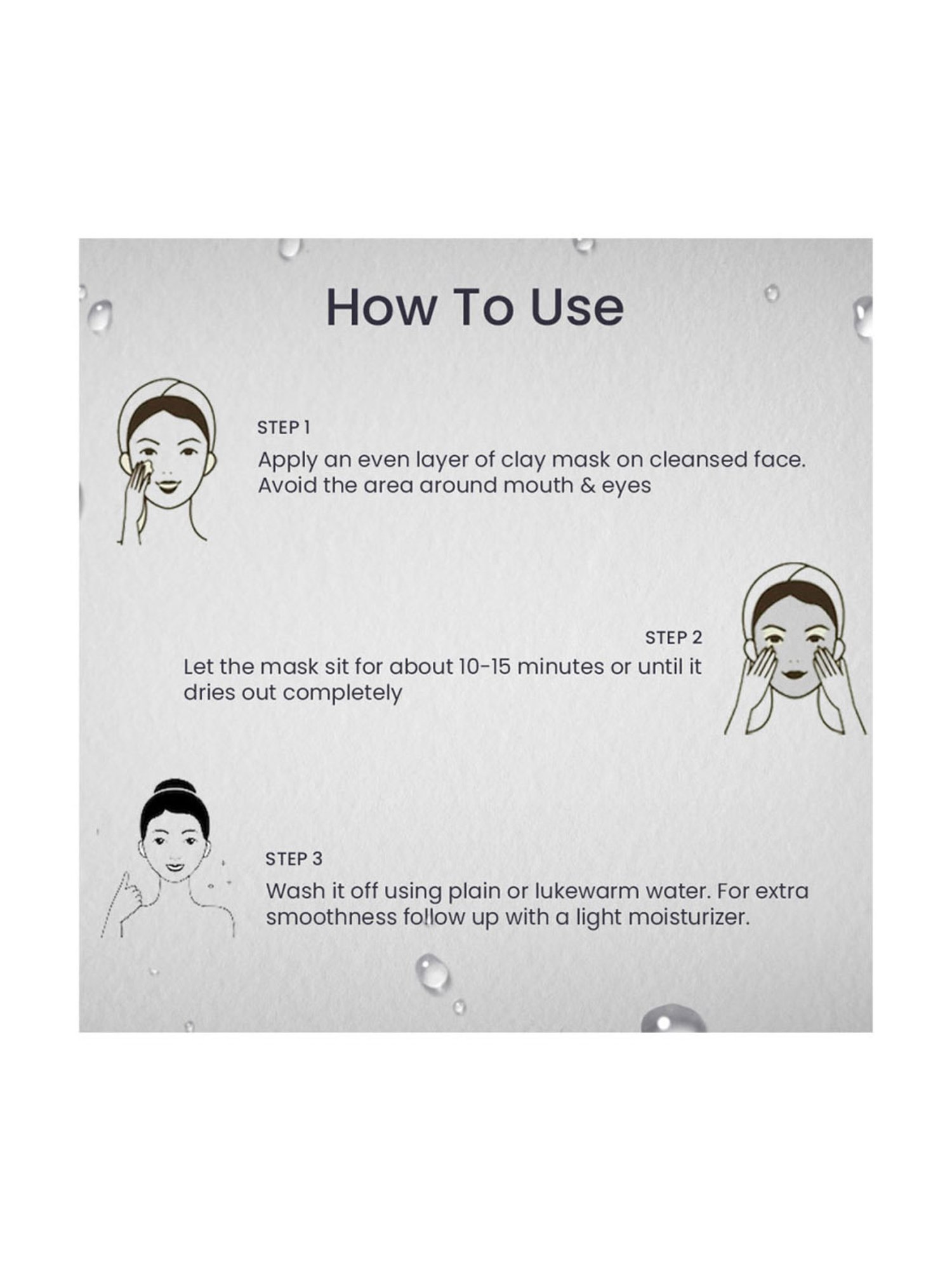 How To Use

STEP 1

Apply an even layer of clay mask on cleansed face. Avoid the area around mouth & eyes

STEP 2

Let the mask sit for about 10-15 minutes or until it dries out completely

STEP 3

Wash it off using plain or lukewarm water. For extra smoothness follow up with a light moisturizer.