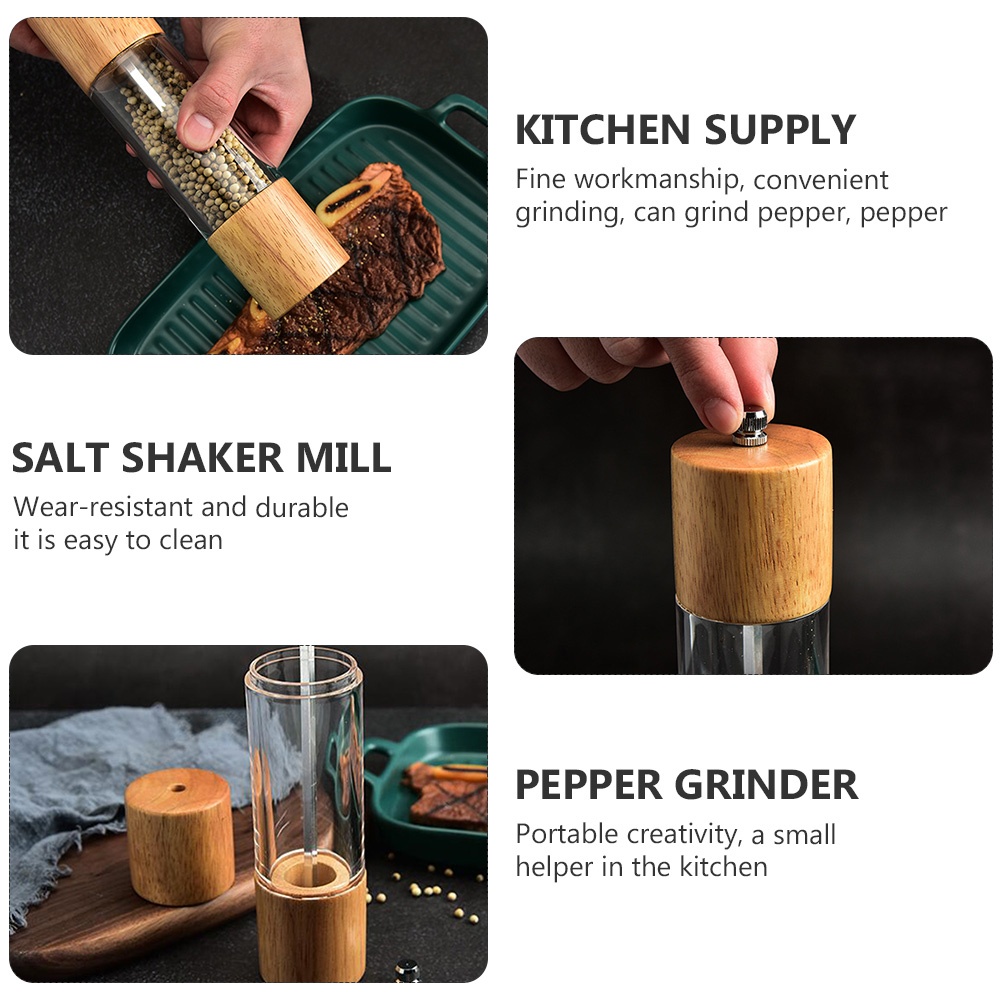 KITCHEN SUPPLY
Fine workmanship, convenient grinding, can grind pepper, pepper

SALT SHAKER MILL
Wear-resistant and durable it is easy to clean

PEPPER GRINDER
Portable creativity, a small helper in the kitchen