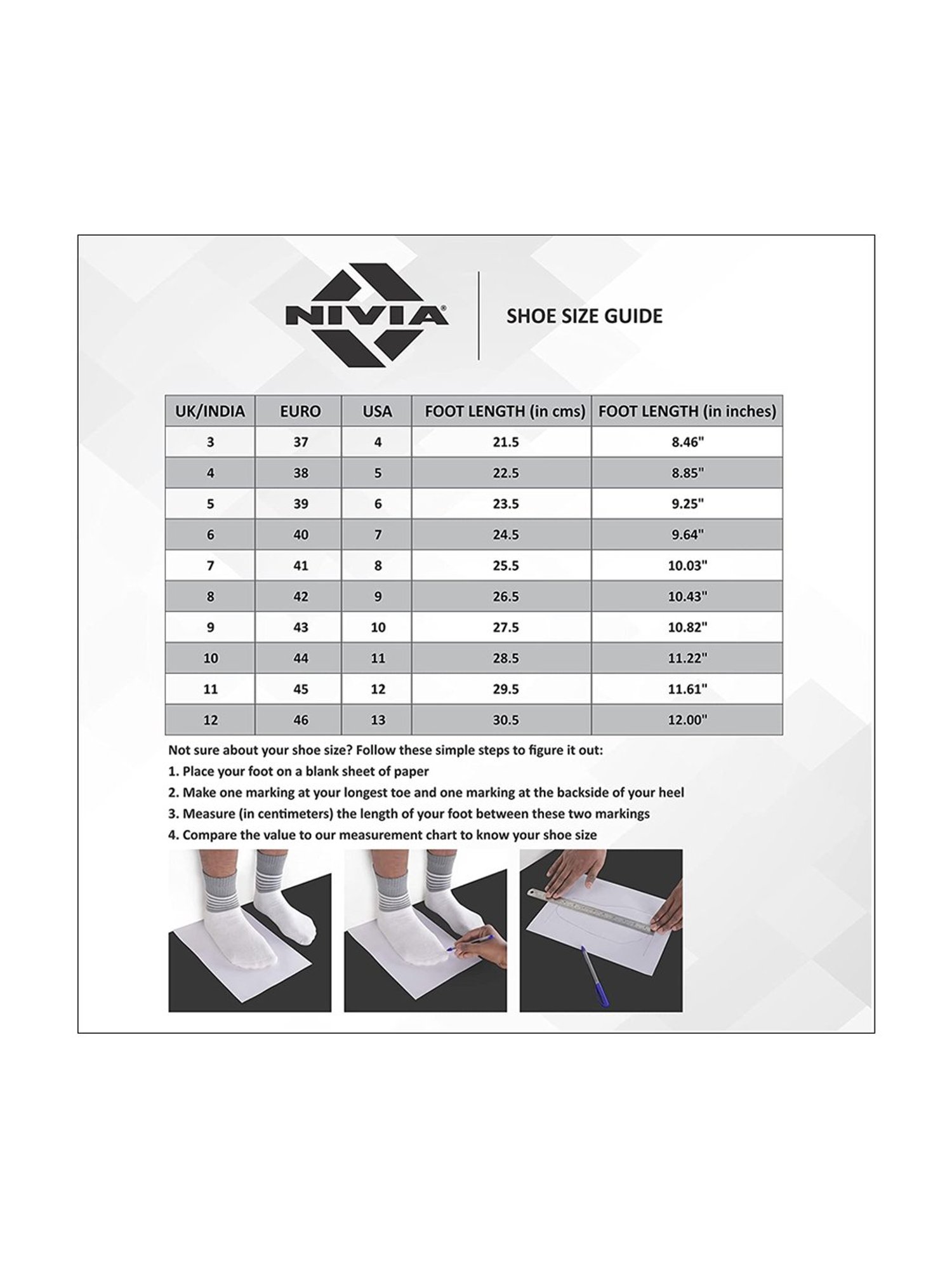 NIVIA®

SHOE SIZE GUIDE

| UK/INDIA | EURO | USA | FOOT LENGTH (in cms) | FOOT LENGTH (in inches) |
|---|---|---|---|---|
| 3 | 37 | 4 | 21.5 | 8.46" |
| 4 | 38 | 5 | 22.5 | 8.85" |
| 5 | 39 | 6 | 23.5 | 9.25" |
| 6 | 40 | 7 | 24.5 | 9.64" |
| 7 | 41 | 8 | 25.5 | 10.03" |
| 8 | 42 | 9 | 26.5 | 10.43" |
| 9 | 43 | 10 | 27.5 | 10.82" |
| 10 | 44 | 11 | 28.5 | 11.22" |
| 11 | 45 | 12 | 29.5 | 11.61" |
| 12 | 46 | 13 | 30.5 | 12.00" |

Not sure about your shoe size? Follow these simple steps to figure it out:
1. Place your foot on a blank sheet of paper
2. Make one marking at your longest toe and one marking at the backside of your heel
3. Measure (in centimeters) the length of your foot between these two markings
4. Compare the value to our measurement chart to know your shoe size