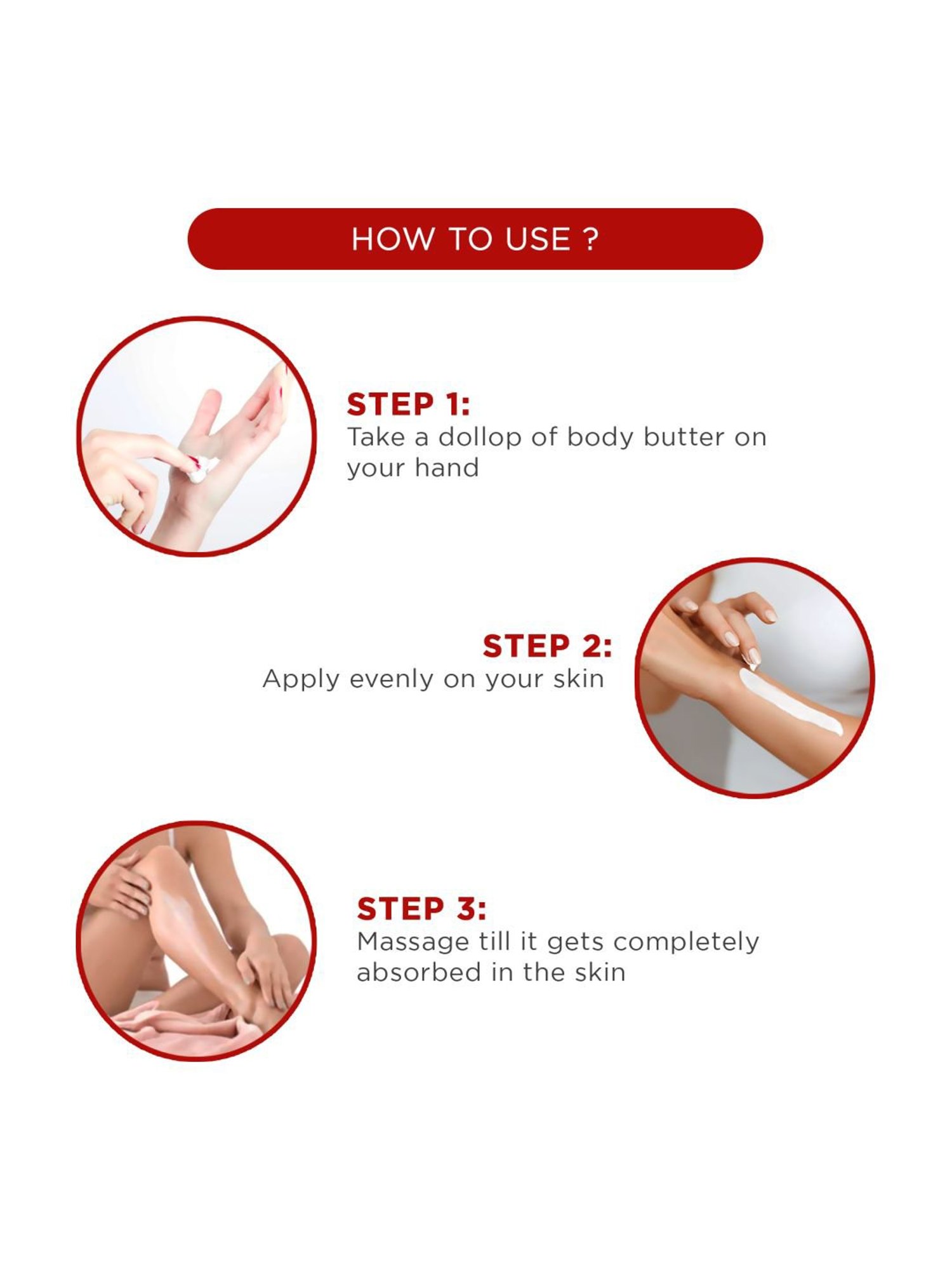 HOW TO USE ?

STEP 1:
Take a dollop of body butter on your hand

STEP 2:
Apply evenly on your skin

STEP 3:
Massage till it gets completely absorbed in the skin